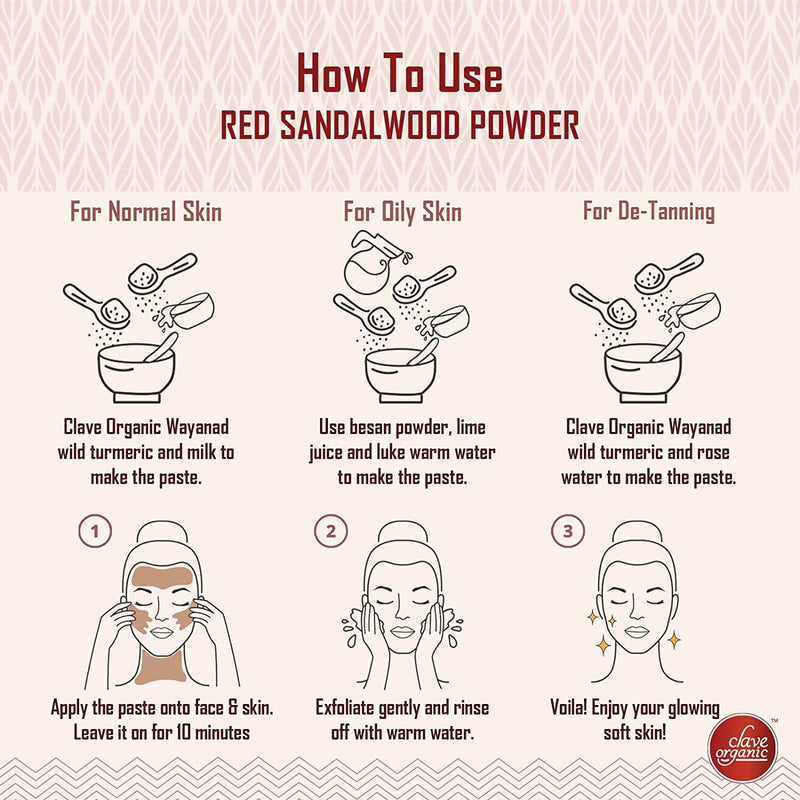 How To Use
RED SANDALWOOD POWDER

For Normal Skin

Clave Organic Wayanad wild turmeric and milk to make the paste.

For Oily Skin

Use besan powder, lime juice and luke warm water to make the paste.

For De-Tanning

Clave Organic Wayanad wild turmeric and rose water to make the paste.

1

Apply the paste onto face & skin. Leave it on for 10 minutes

2

Exfoliate gently and rinse off with warm water.

3

Voila! Enjoy your glowing soft skin!

clave organic ™