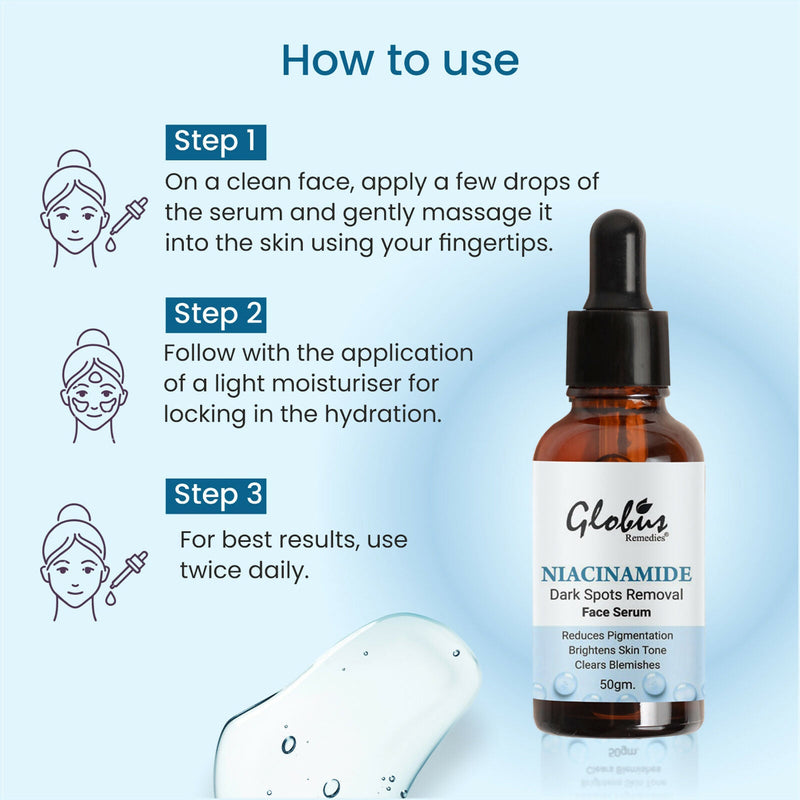 How to use

Step 1
On a clean face, apply a few drops of the serum and gently massage it into the skin using your fingertips.

Step 2
Follow with the application of a light moisturiser for locking in the hydration.

Step 3
For best results, use twice daily.

Globus
Remedies®

NIACINAMIDE
Dark Spots Removal
Face Serum

Reduces Pigmentation
Brightens Skin Tone
Clears Blemishes

50gm.