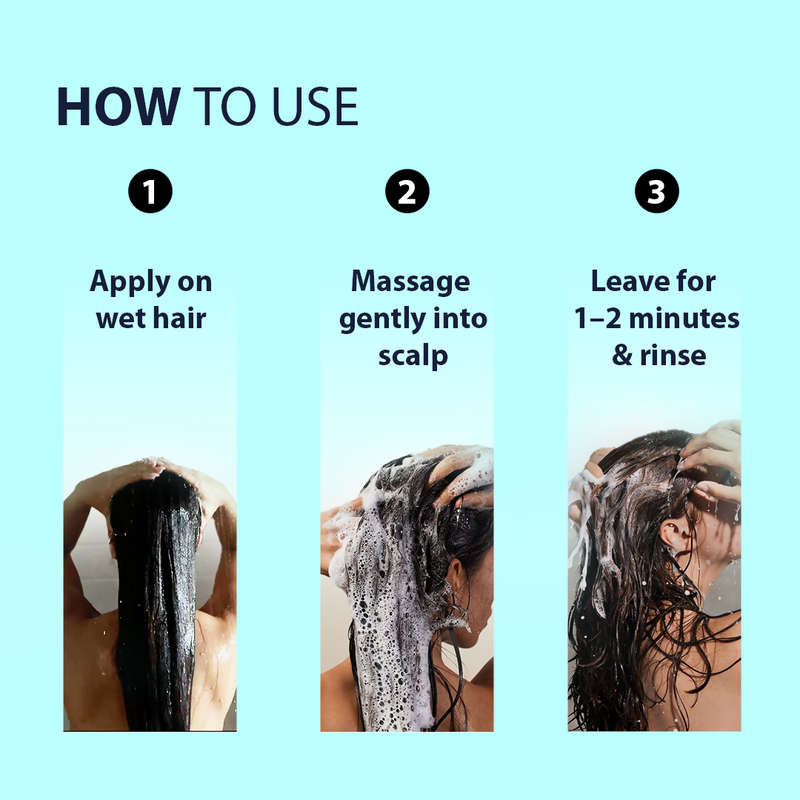 HOW TO USE

1

Apply on wet hair

2

Massage gently into scalp

3

Leave for 1–2 minutes & rinse