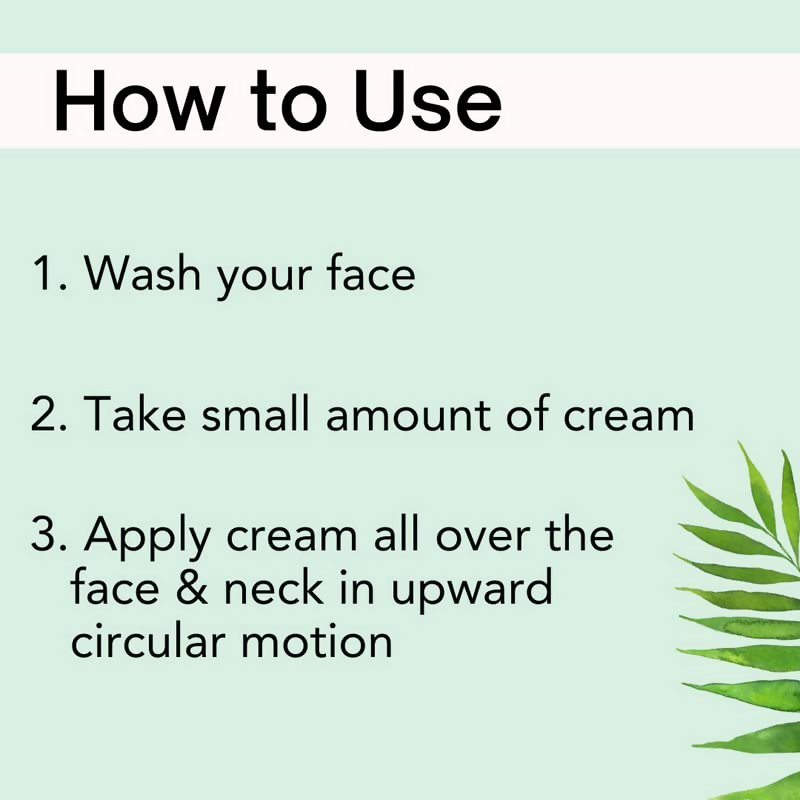 How to Use

1. Wash your face

2. Take small amount of cream

3. Apply cream all over the face & neck in upward circular motion