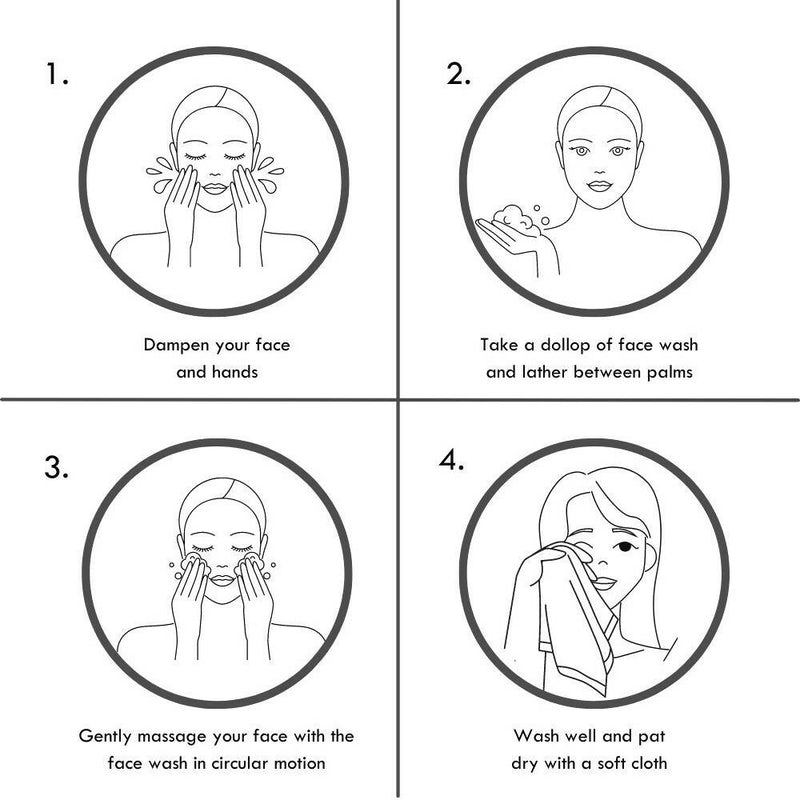 1.

Dampen your face and hands

2.

Take a dollop of face wash and lather between palms

3.

Gently massage your face with the face wash in circular motion

4.

Wash well and pat dry with a soft cloth