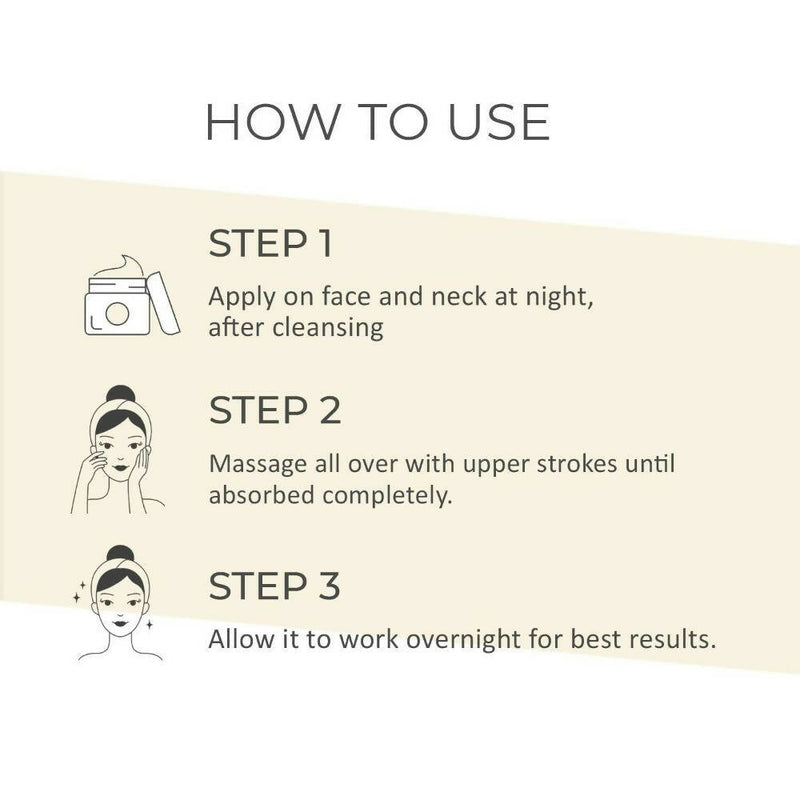 HOW TO USE

STEP 1

Apply on face and neck at night, after cleansing

STEP 2

Massage all over with upper strokes until absorbed completely.

STEP 3

Allow it to work overnight for best results.