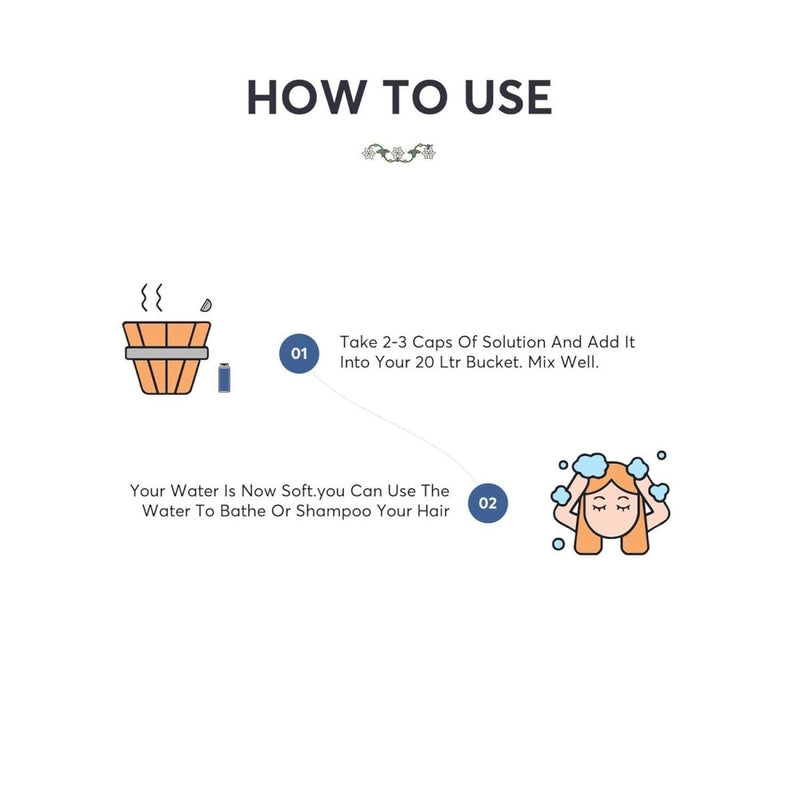 HOW TO USE

01

Take 2-3 Caps Of Solution And Add It Into Your 20 Ltr Bucket. Mix Well.

Your Water Is Now Soft.you Can Use The Water To Bathe Or Shampoo Your Hair

02