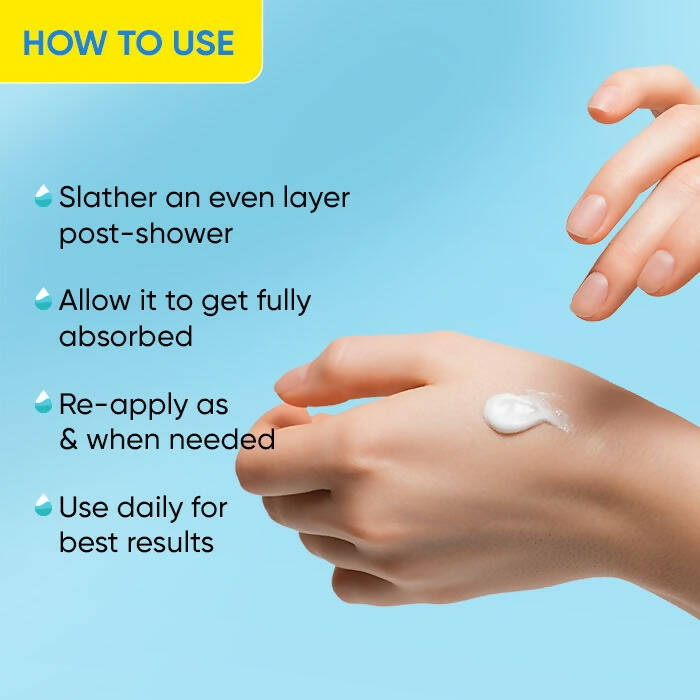 HOW TO USE

Slather an even layer post-shower

Allow it to get fully absorbed

Re-apply as & when needed

Use daily for best results