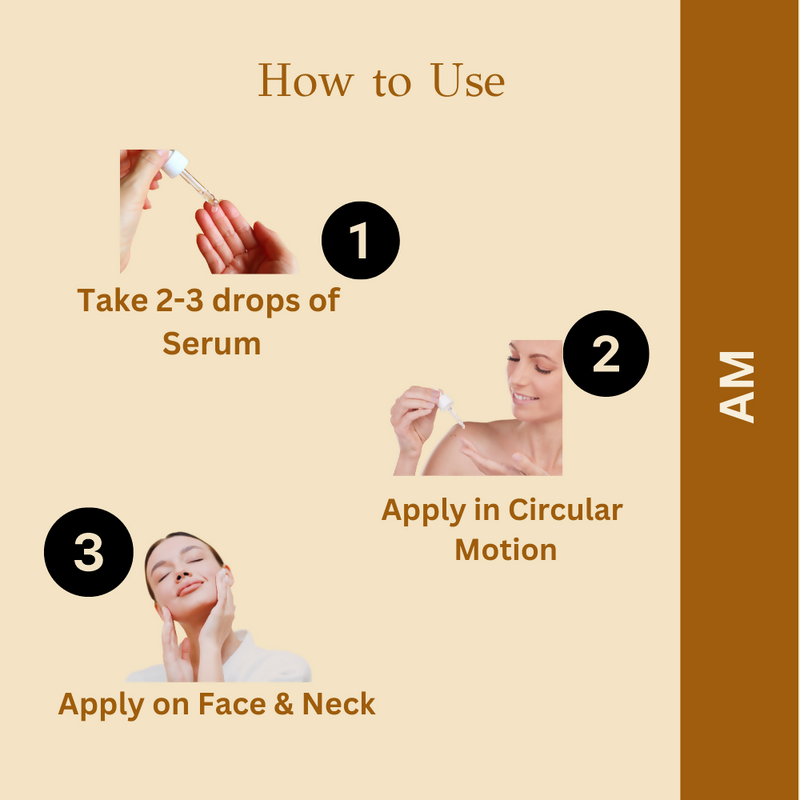 How to Use

1
Take 2-3 drops of Serum

2
Apply in Circular Motion

3
Apply on Face & Neck

AM