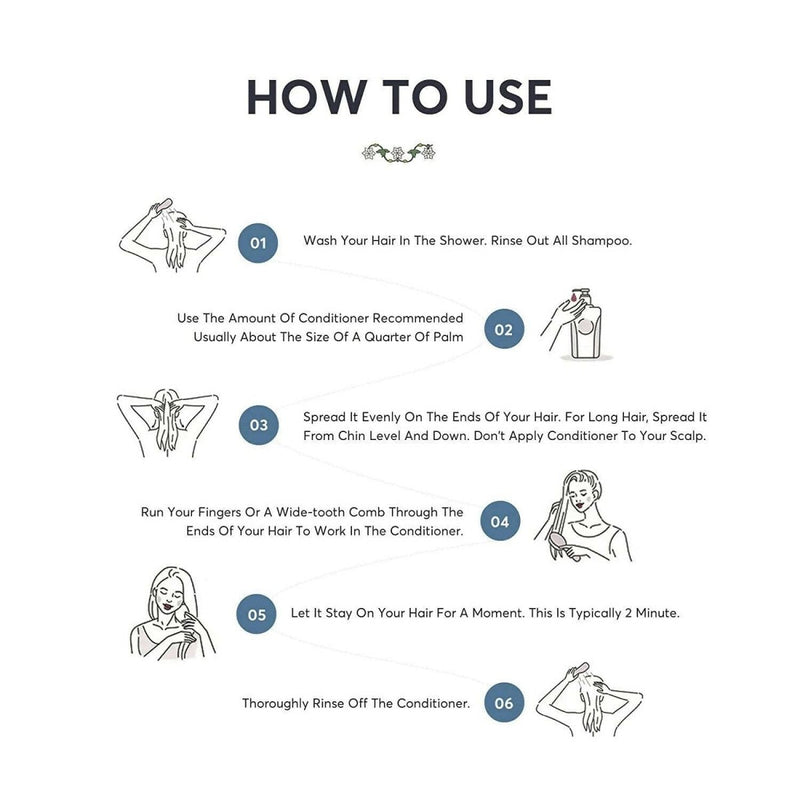 HOW TO USE

01 Wash Your Hair In The Shower. Rinse Out All Shampoo.

Use The Amount Of Conditioner Recommended Usually About The Size Of A Quarter Of Palm 02

03 Spread It Evenly On The Ends Of Your Hair. For Long Hair, Spread It From Chin Level And Down. Don't Apply Conditioner To Your Scalp.

Run Your Fingers Or A Wide-tooth Comb Through The Ends Of Your Hair To Work In The Conditioner. 04

05 Let It Stay On Your Hair For A Moment. This Is Typically 2 Minute.

Thoroughly Rinse Off The Conditioner. 06