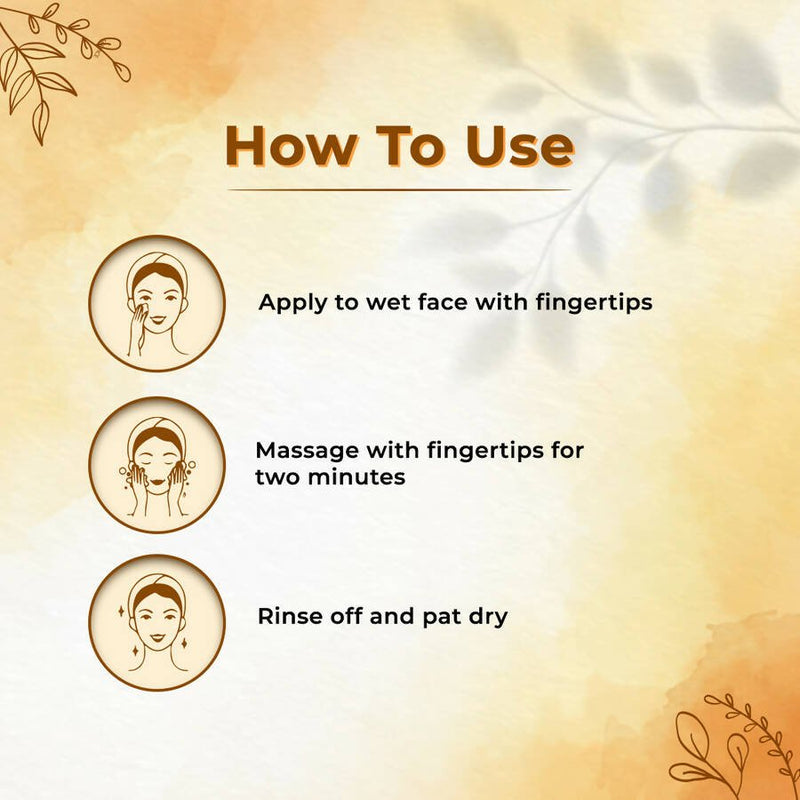 How To Use

Apply to wet face with fingertips

Massage with fingertips for two minutes

Rinse off and pat dry