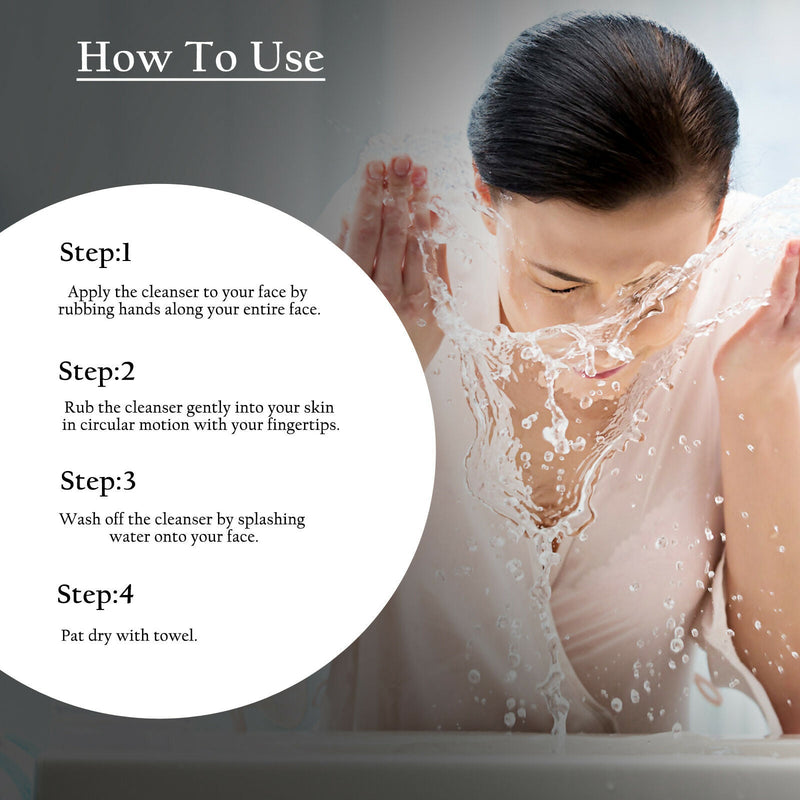 How To Use

Step:1

Apply the cleanser to your face by rubbing hands along your entire face.

Step:2

Rub the cleanser gently into your skin in circular motion with your fingertips.

Step:3

Wash off the cleanser by splashing water onto your face.

Step:4

Pat dry with towel.