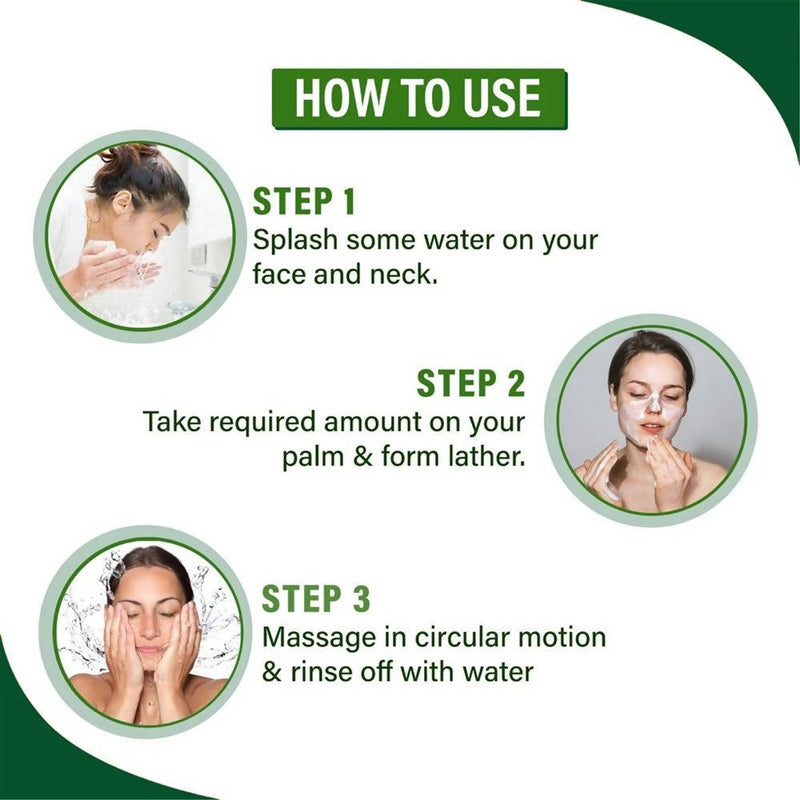 HOW TO USE

STEP 1
Splash some water on your face and neck.

STEP 2
Take required amount on your palm & form lather.

STEP 3
Massage in circular motion & rinse off with water