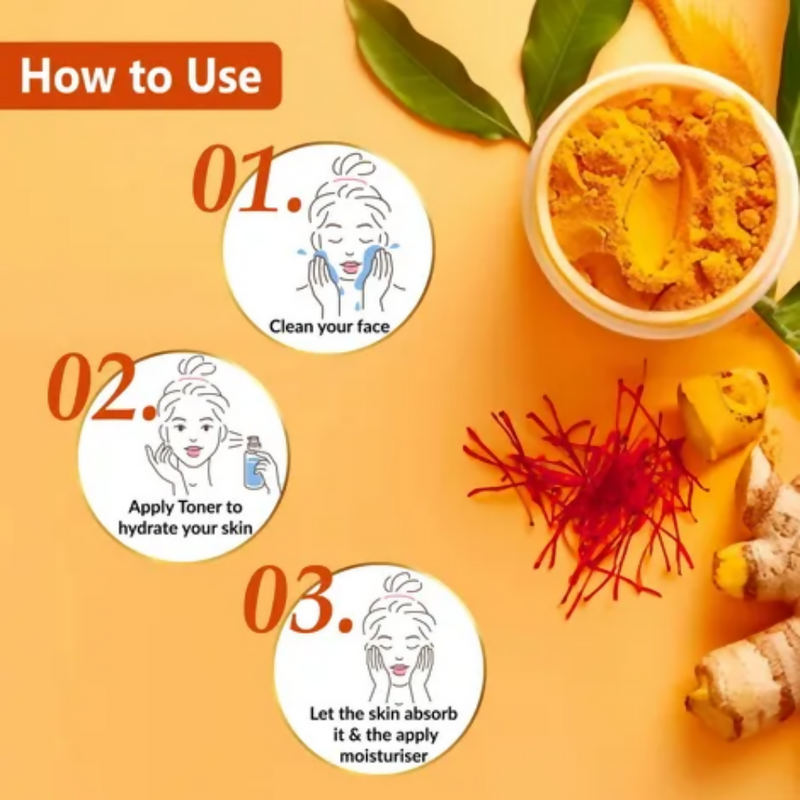 How to Use

01.

Clean your face

02.

Apply Toner to hydrate your skin

03.

Let the skin absorb it & the apply moisturiser