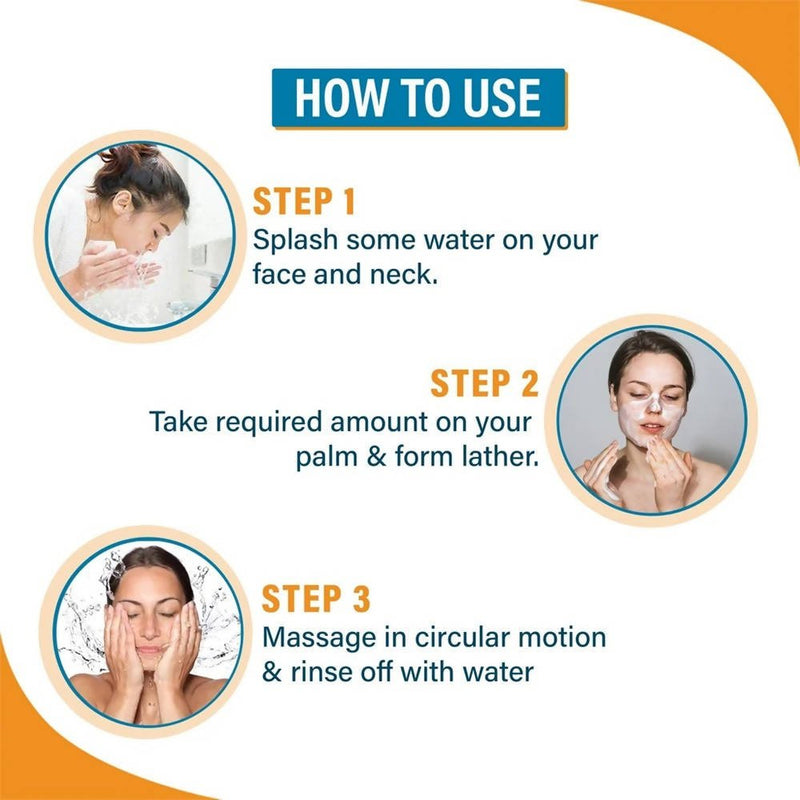 HOW TO USE

STEP 1
Splash some water on your face and neck.

STEP 2
Take required amount on your palm & form lather.

STEP 3
Massage in circular motion & rinse off with water