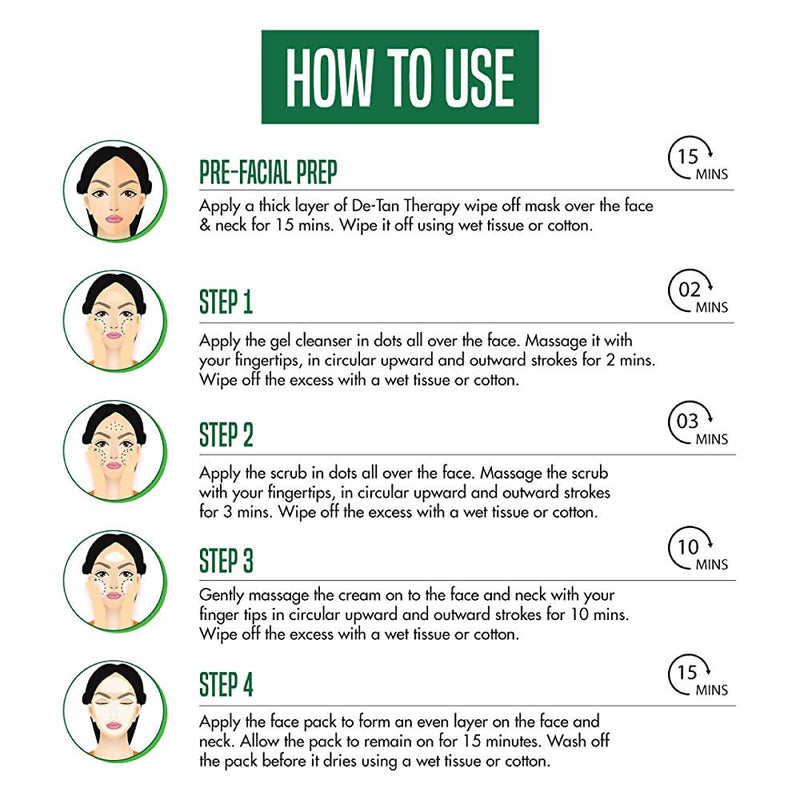 HOW TO USE

PRE-FACIAL PREP

15 MINS

Apply a thick layer of De-Tan Therapy wipe off mask over the face & neck for 15 mins. Wipe it off using wet tissue or cotton.

STEP 1

02 MINS

Apply the gel cleanser in dots all over the face. Massage it with your fingertips, in circular upward and outward strokes for 2 mins. Wipe off the excess with a wet tissue or cotton.

STEP 2

03 MINS

Apply the scrub in dots all over the face. Massage the scrub with your fingertips, in circular upward and outward strokes for 3 mins. Wipe off the excess with a wet tissue or cotton.

STEP 3

10 MINS

Gently massage the cream on to the face and neck with your finger tips in circular upward and outward strokes for 10 mins. Wipe off the excess with a wet tissue or cotton.

STEP 4

15 MINS

Apply the face pack to form an even layer on the face and neck. Allow the pack to remain on for 15 minutes. Wash off the pack before it dries using a wet tissue or cotton.