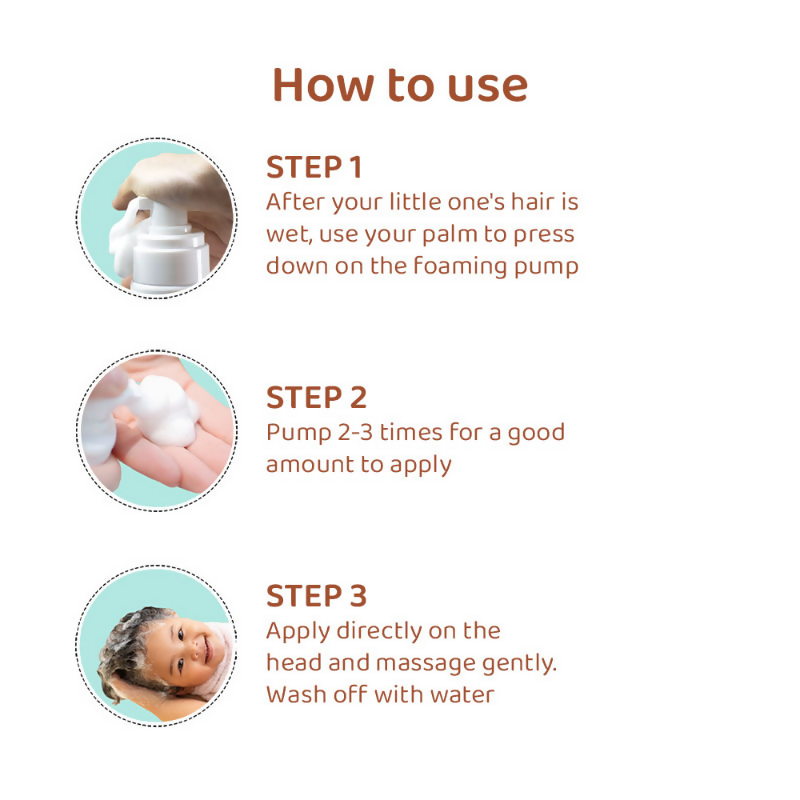 How to use

STEP 1
After your little one's hair is wet, use your palm to press down on the foaming pump

STEP 2
Pump 2-3 times for a good amount to apply

STEP 3
Apply directly on the head and massage gently. Wash off with water