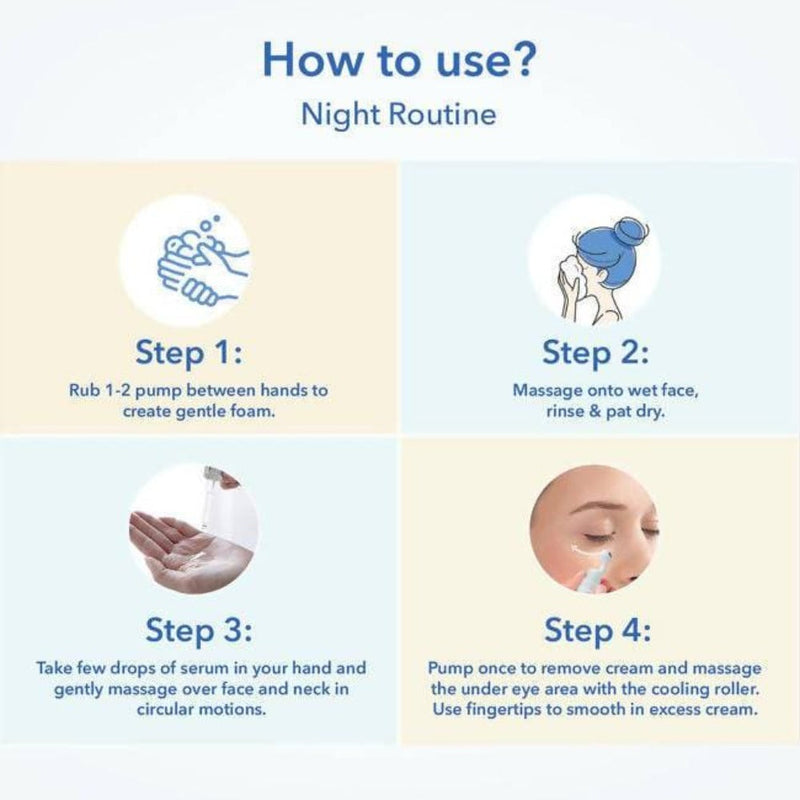 How to use?
Night Routine

Step 1:
Rub 1-2 pump between hands to create gentle foam.

Step 2:
Massage onto wet face, rinse & pat dry.

Step 3:
Take few drops of serum in your hand and gently massage over face and neck in circular motions.

Step 4:
Pump once to remove cream and massage the under eye area with the cooling roller. Use fingertips to smooth in excess cream.