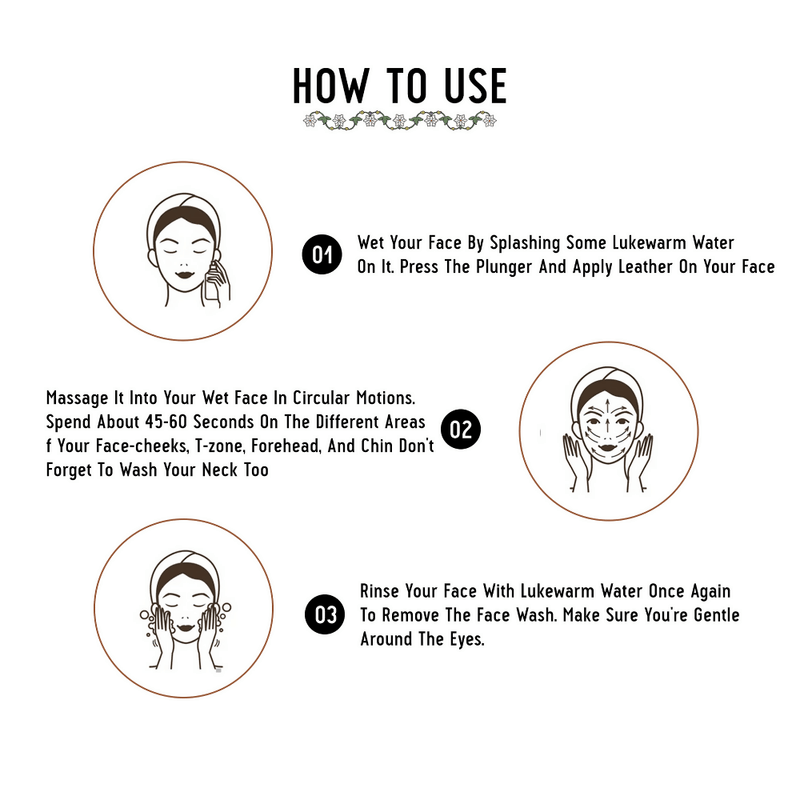 HOW TO USE

01 Wet Your Face By Splashing Some Lukewarm Water On It. Press The Plunger And Apply Leather On Your Face

Massage It Into Your Wet Face In Circular Motions. Spend About 45-60 Seconds On The Different Areas f Your Face-cheeks, T-zone, Forehead, And Chin Don't Forget To Wash Your Neck Too 02

03 Rinse Your Face With Lukewarm Water Once Again To Remove The Face Wash. Make Sure You're Gentle Around The Eyes.