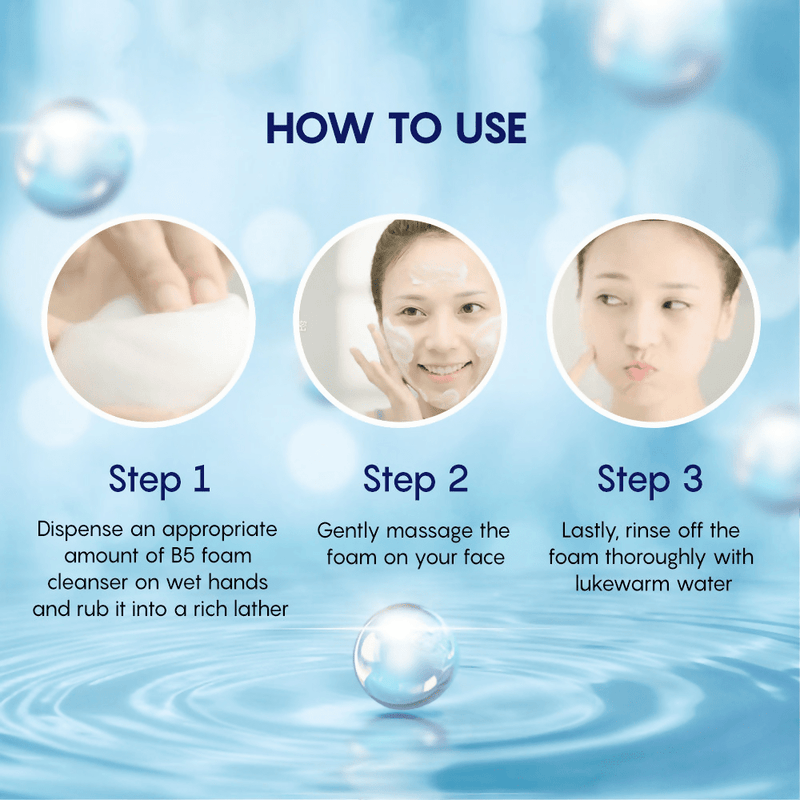 HOW TO USE

Step 1

Dispense an appropriate amount of B5 foam cleanser on wet hands and rub it into a rich lather

Step 2

Gently massage the foam on your face

Step 3

Lastly, rinse off the foam thoroughly with lukewarm water