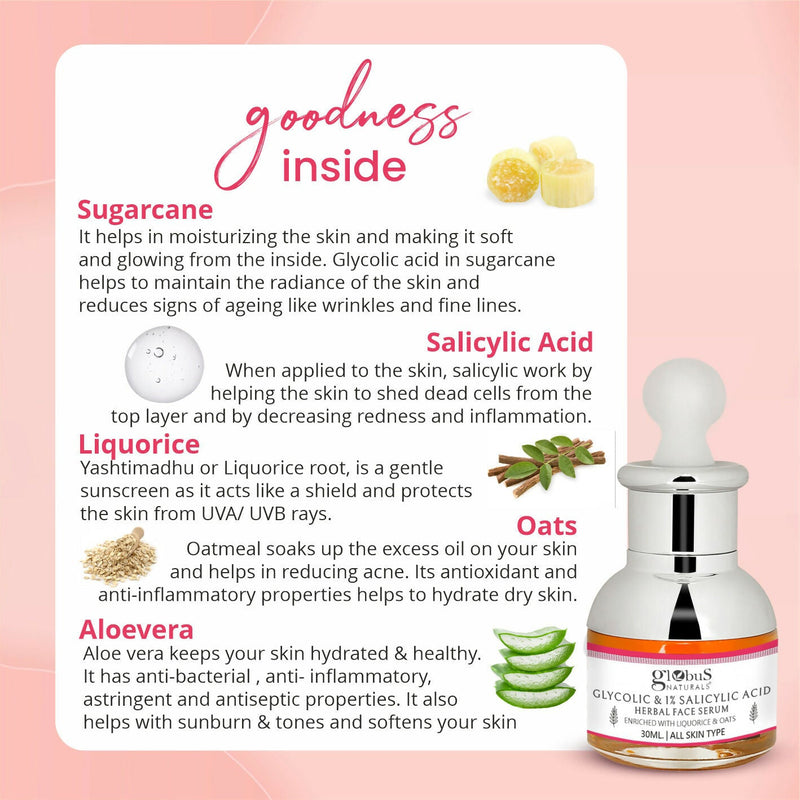 goodness
inside

Sugarcane
It helps in moisturizing the skin and making it soft and glowing from the inside. Glycolic acid in sugarcane helps to maintain the radiance of the skin and reduces signs of ageing like wrinkles and fine lines.

Salicylic Acid
When applied to the skin, salicylic work by helping the skin to shed dead cells from the top layer and by decreasing redness and inflammation.

Liquorice
Yashtimadhu or Liquorice root, is a gentle sunscreen as it acts like a shield and protects the skin from UVA/ UVB rays.

Oats
Oatmeal soaks up the excess oil on your skin and helps in reducing acne. Its antioxidant and anti-inflammatory properties helps to hydrate dry skin.

Aloevera
Aloe vera keeps your skin hydrated & healthy. It has anti-bacterial , anti- inflammatory, astringent and antiseptic properties. It also helps with sunburn & tones and softens your skin

globus NATURALS
GLYCOLIC & 1% SALICYLIC ACID
HERBAL FACE SERUM
ENRICHED WITH LIQUORICE & OATS
30ML. | ALL SKIN TYPE