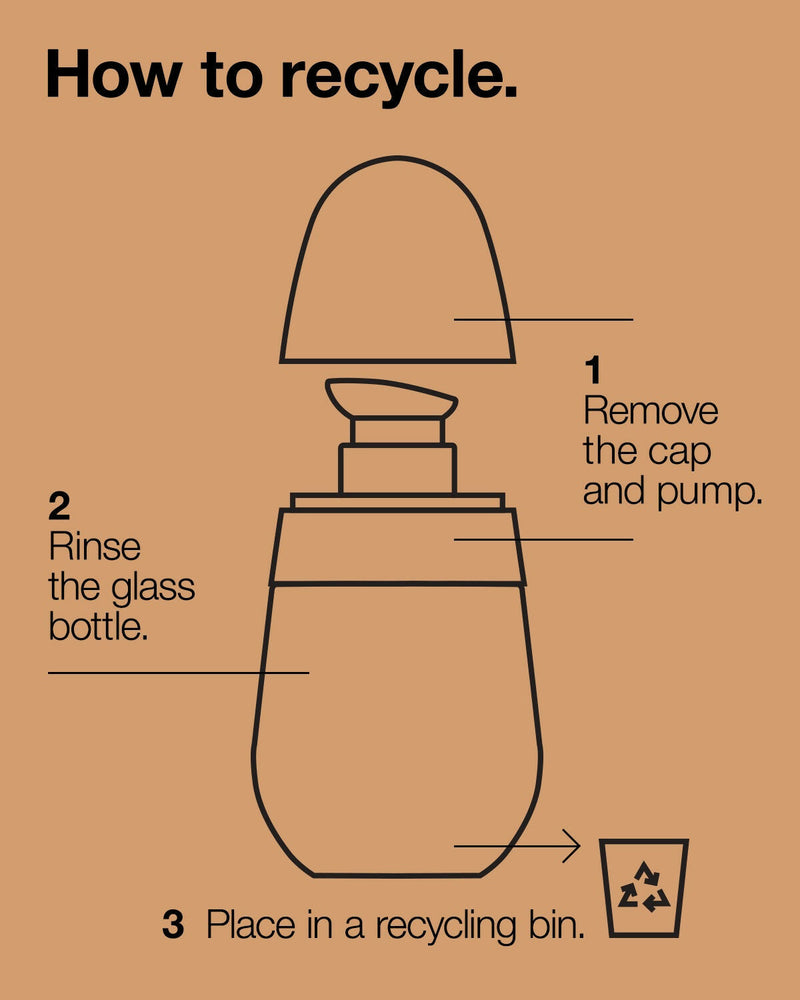 How to recycle.

1
Remove the cap and pump.

2
Rinse the glass bottle.

3 Place in a recycling bin.