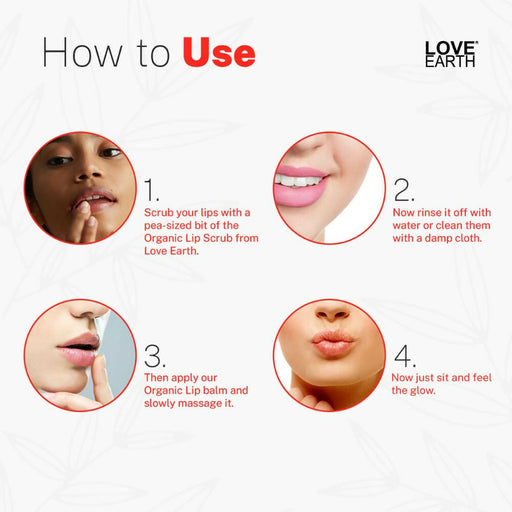 How to Use

LOVE EARTH

1.
Scrub your lips with a pea-sized bit of the Organic Lip Scrub from Love Earth.

2.
Now rinse it off with water or clean them with a damp cloth.

3.
Then apply our Organic Lip balm and slowly massage it.

4.
Now just sit and feel the glow.