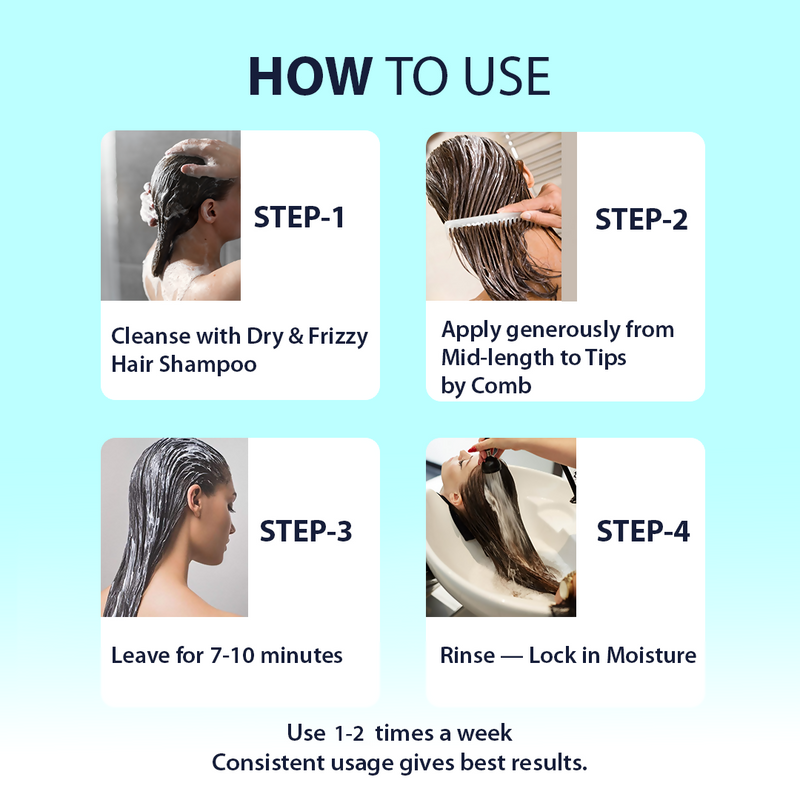 HOW TO USE

STEP-1

Cleanse with Dry & Frizzy Hair Shampoo

STEP-2

Apply generously from Mid-length to Tips by Comb

STEP-3

Leave for 7-10 minutes

STEP-4

Rinse — Lock in Moisture

Use 1-2 times a week
Consistent usage gives best results.