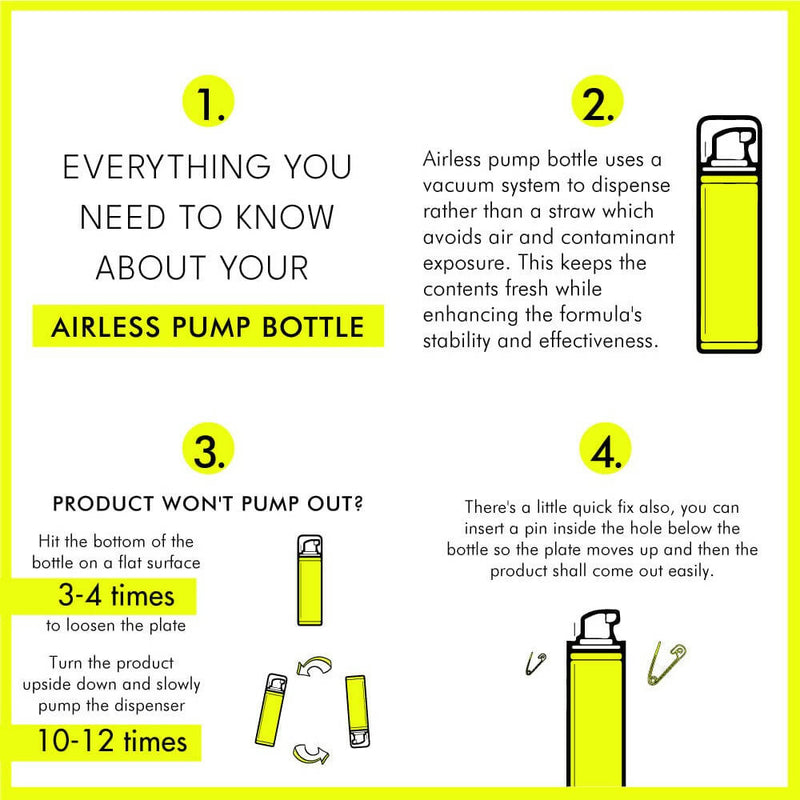 1.

EVERYTHING YOU NEED TO KNOW ABOUT YOUR

AIRLESS PUMP BOTTLE

2.

Airless pump bottle uses a vacuum system to dispense rather than a straw which avoids air and contaminant exposure. This keeps the contents fresh while enhancing the formula's stability and effectiveness.

3.

PRODUCT WON'T PUMP OUT?

Hit the bottom of the bottle on a flat surface

3-4 times

to loosen the plate

Turn the product upside down and slowly pump the dispenser

10-12 times

4.

There's a little quick fix also, you can insert a pin inside the hole below the bottle so the plate moves up and then the product shall come out easily.