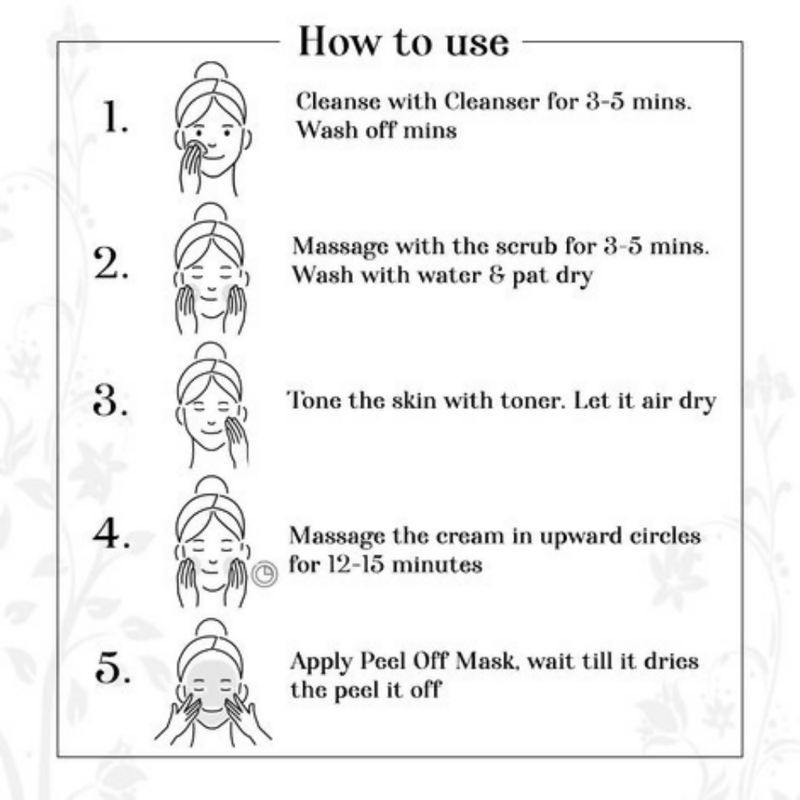 How to use

1. Cleanse with Cleanser for 3-5 mins. Wash off mins

2. Massage with the scrub for 3-5 mins. Wash with water & pat dry

3. Tone the skin with toner. Let it air dry

4. Massage the cream in upward circles for 12-15 minutes

5. Apply Peel Off Mask, wait till it dries the peel it off