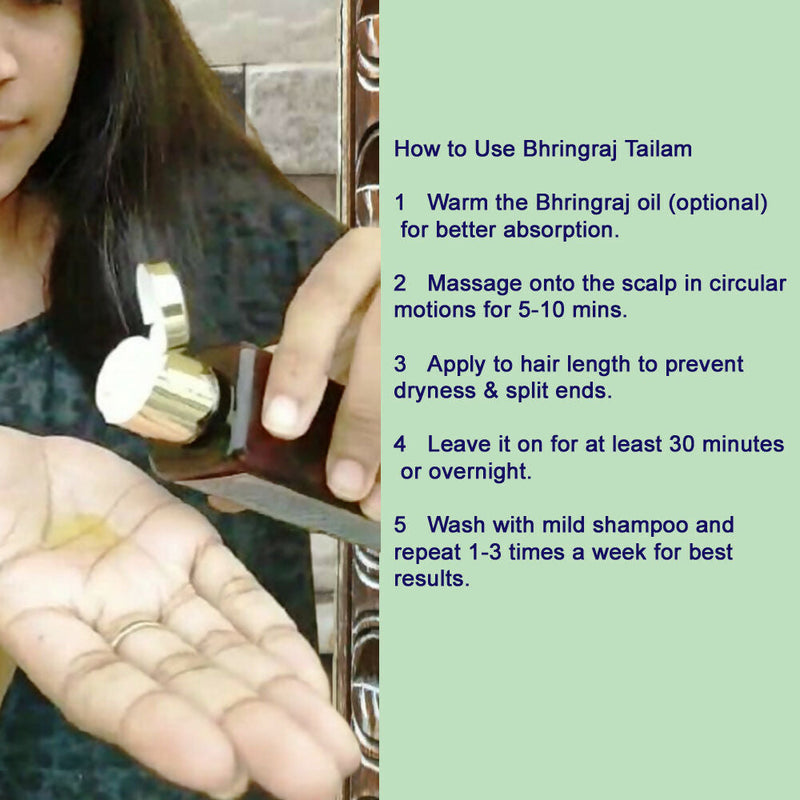 How to Use Bhringraj Tailam

1 Warm the Bhringraj oil (optional) for better absorption.

2 Massage onto the scalp in circular motions for 5-10 mins.

3 Apply to hair length to prevent dryness & split ends.

4 Leave it on for at least 30 minutes or overnight.

5 Wash with mild shampoo and repeat 1-3 times a week for best results.