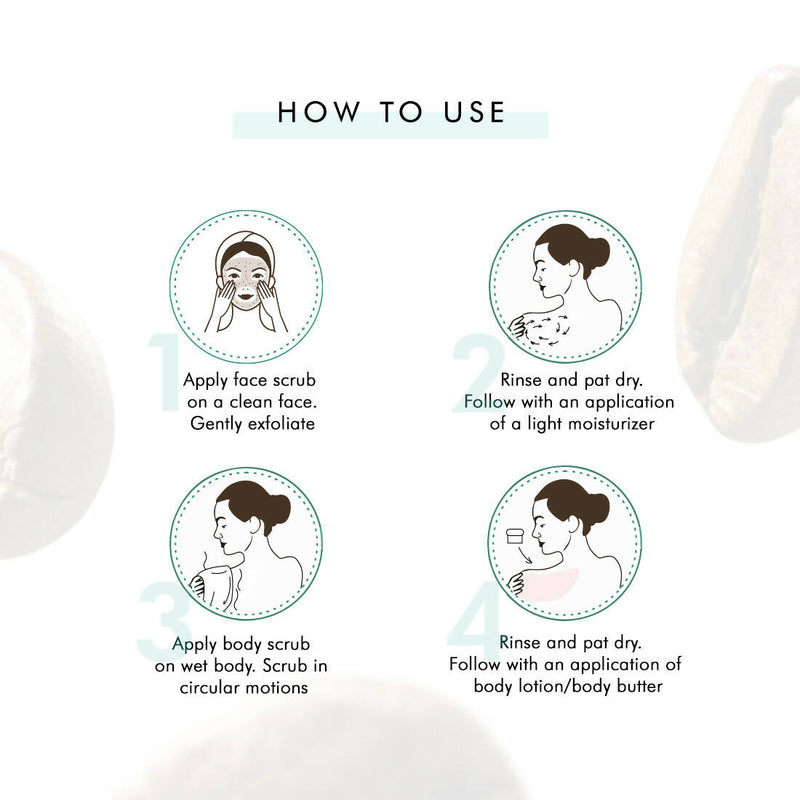 HOW TO USE

1
Apply face scrub on a clean face. Gently exfoliate

2
Rinse and pat dry. Follow with an application of a light moisturizer

3
Apply body scrub on wet body. Scrub in circular motions

4
Rinse and pat dry. Follow with an application of body lotion/body butter