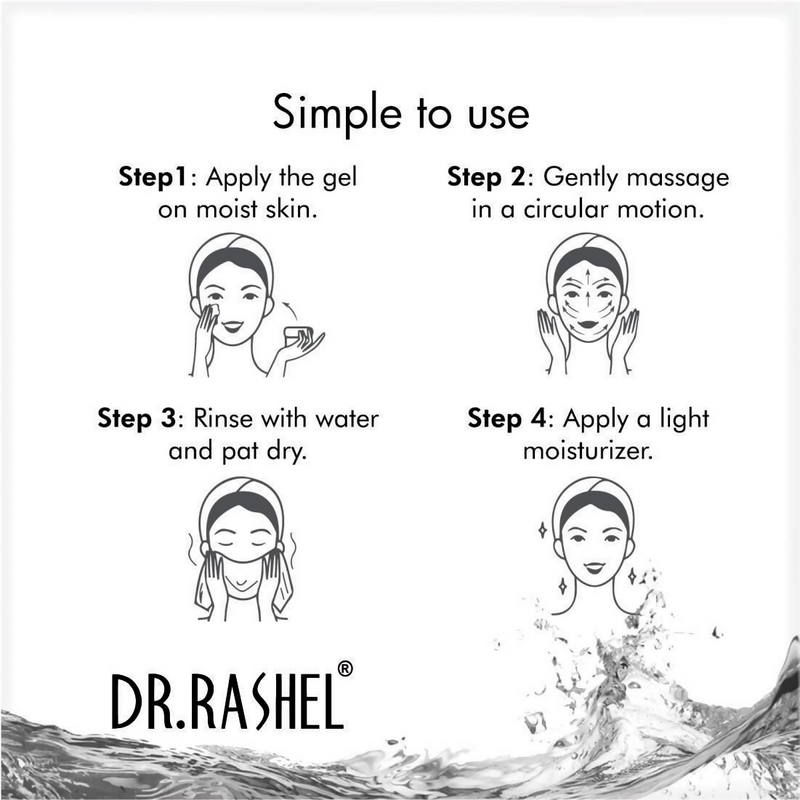 Simple to use

Step1: Apply the gel on moist skin.

Step 2: Gently massage in a circular motion.

Step 3: Rinse with water and pat dry.

Step 4: Apply a light moisturizer.

DR.RASHEL®