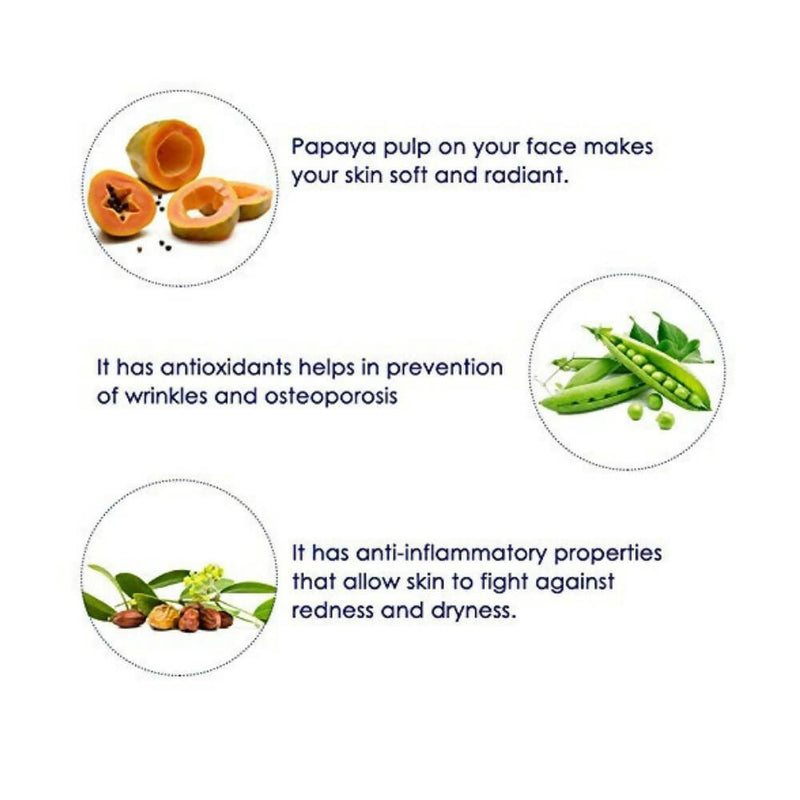 Papaya pulp on your face makes your skin soft and radiant.

It has antioxidants helps in prevention of wrinkles and osteoporosis

It has anti-inflammatory properties that allow skin to fight against redness and dryness.