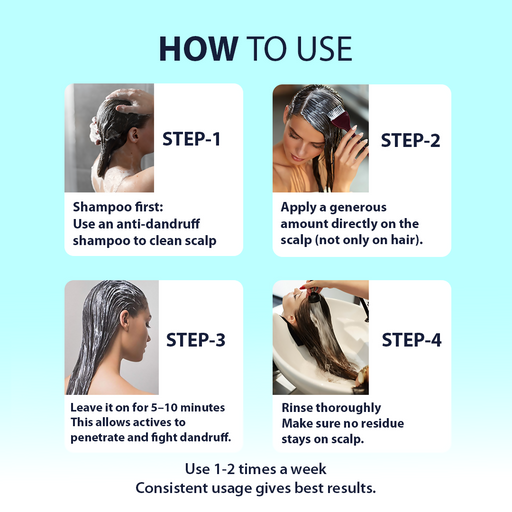 HOW TO USE

STEP-1

Shampoo first:
Use an anti-dandruff shampoo to clean scalp

STEP-2

Apply a generous amount directly on the scalp (not only on hair).

STEP-3

Leave it on for 5–10 minutes
This allows actives to penetrate and fight dandruff.

STEP-4

Rinse thoroughly
Make sure no residue stays on scalp.

Use 1-2 times a week
Consistent usage gives best results.