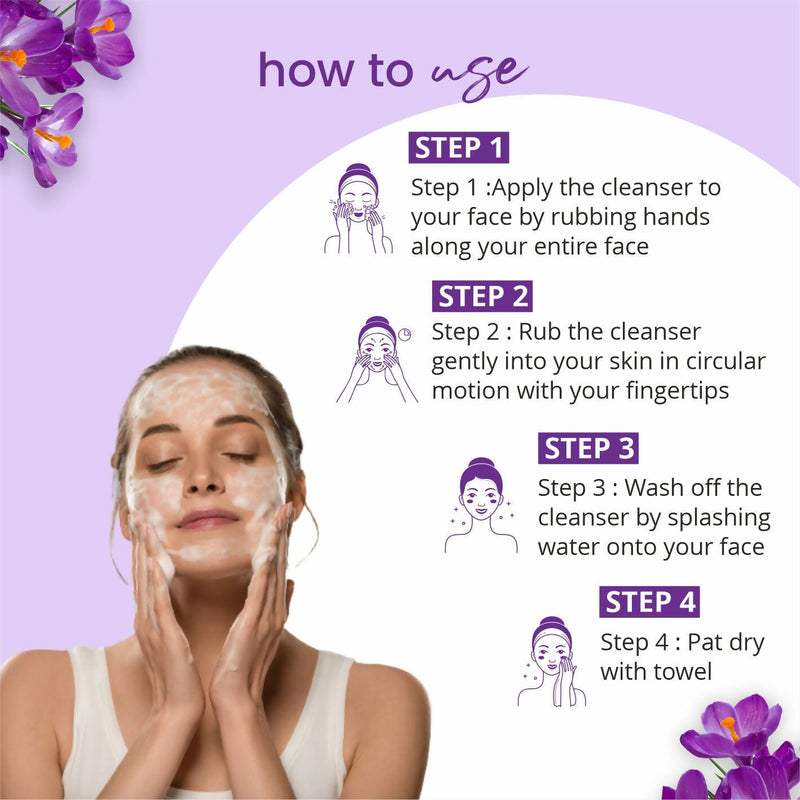 how to use

STEP 1

Step 1 :Apply the cleanser to your face by rubbing hands along your entire face

STEP 2

Step 2 : Rub the cleanser gently into your skin in circular motion with your fingertips

STEP 3

Step 3 : Wash off the cleanser by splashing water onto your face

STEP 4

Step 4 : Pat dry with towel