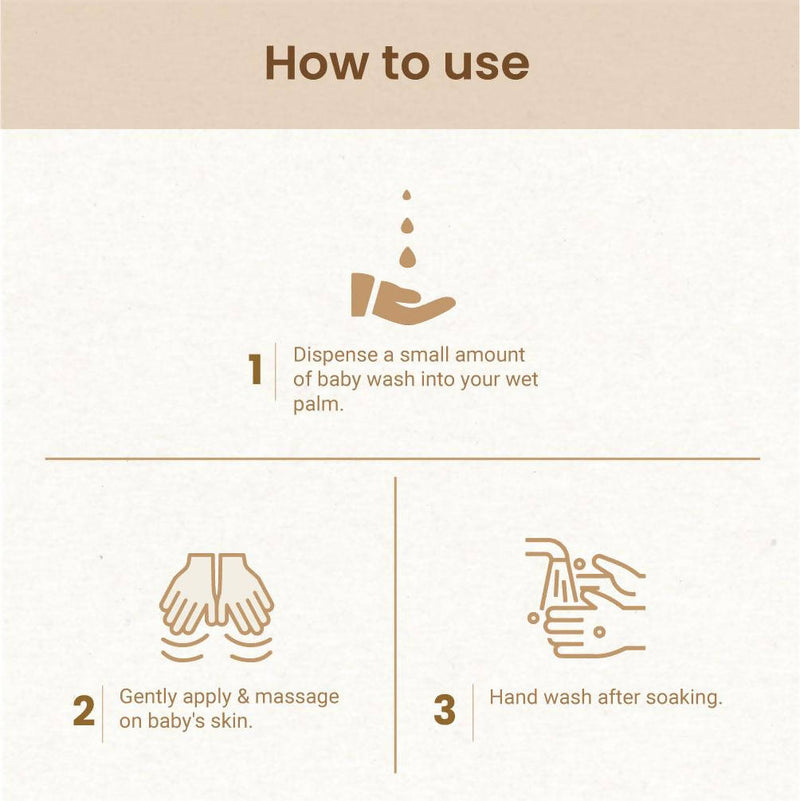 How to use

1 Dispense a small amount of baby wash into your wet palm.

2 Gently apply & massage on baby's skin.

3 Hand wash after soaking.