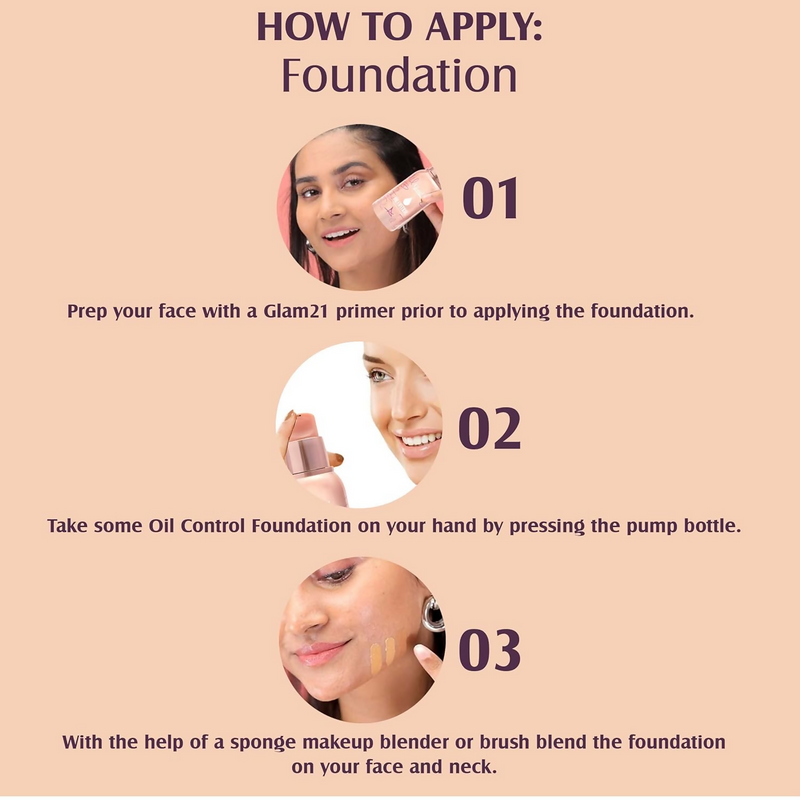 HOW TO APPLY:
Foundation

01

Prep your face with a Glam21 primer prior to applying the foundation.

02

Take some Oil Control Foundation on your hand by pressing the pump bottle.

03

With the help of a sponge makeup blender or brush blend the foundation on your face and neck.