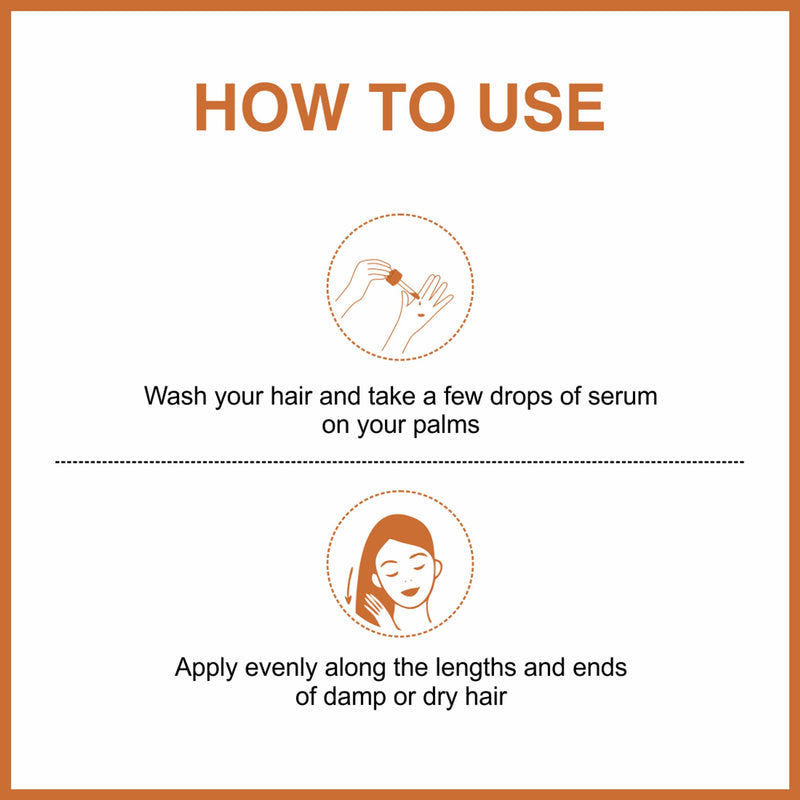 HOW TO USE

Wash your hair and take a few drops of serum on your palms

Apply evenly along the lengths and ends of damp or dry hair