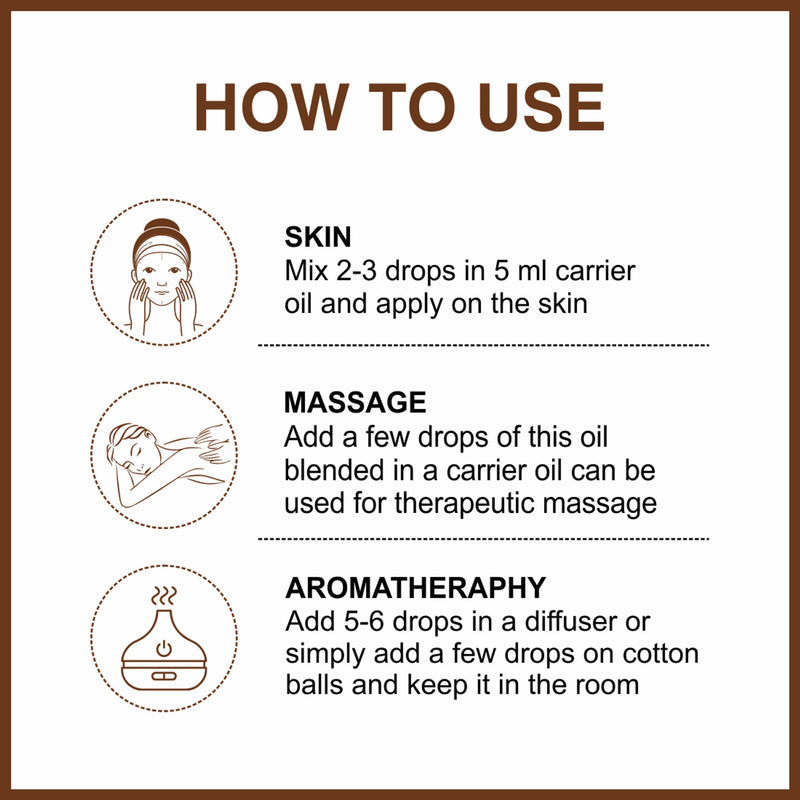 HOW TO USE

SKIN
Mix 2-3 drops in 5 ml carrier oil and apply on the skin

MASSAGE
Add a few drops of this oil blended in a carrier oil can be used for therapeutic massage

AROMATHERAPHY
Add 5-6 drops in a diffuser or simply add a few drops on cotton balls and keep it in the room