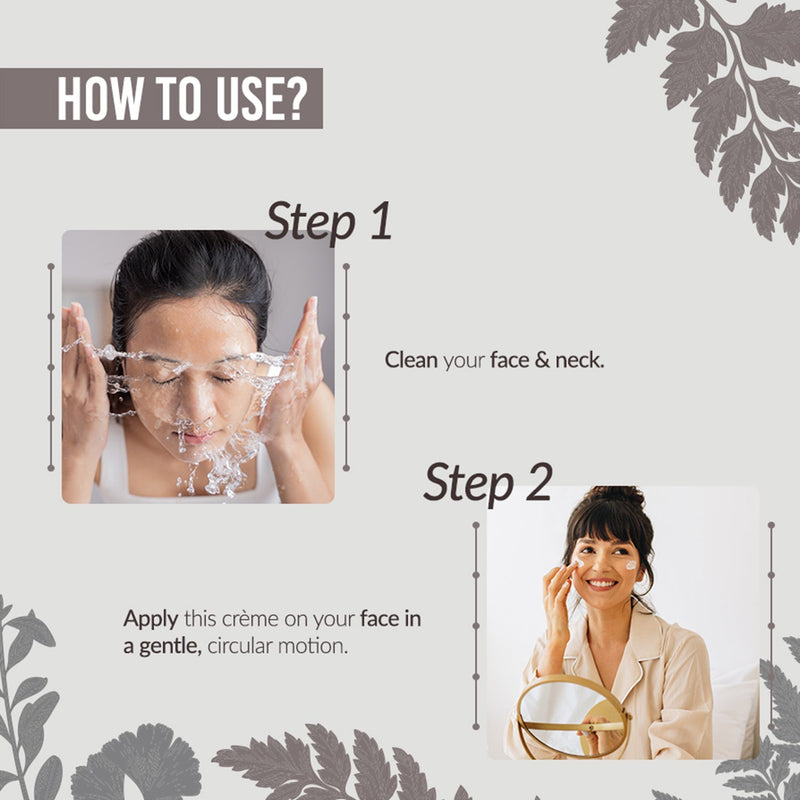 HOW TO USE?

Step 1

Clean your face & neck.

Step 2

Apply this crème on your face in a gentle, circular motion.