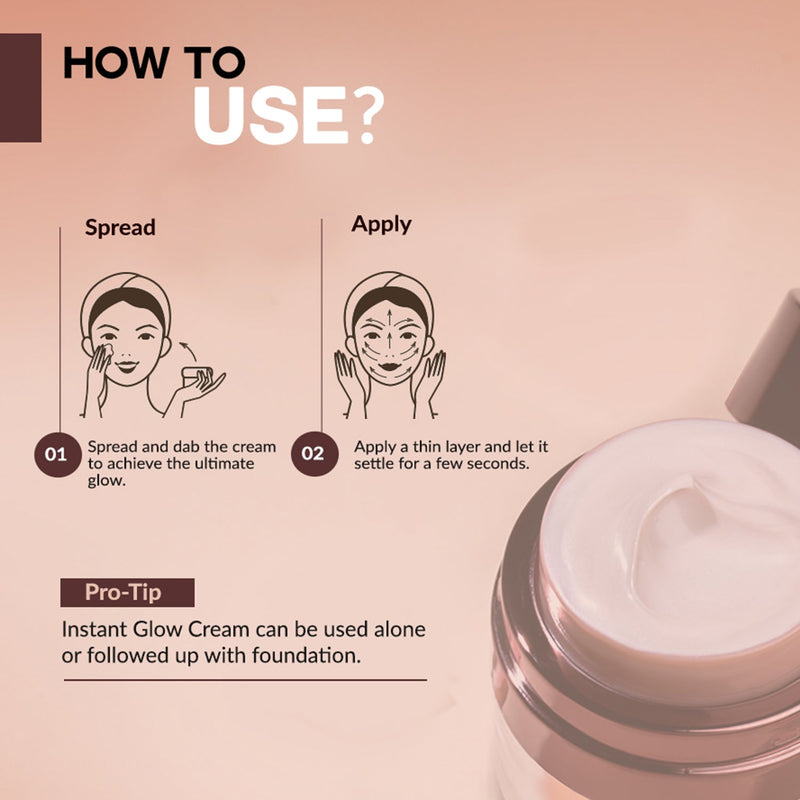 HOW TO
USE?

Spread

01 Spread and dab the cream to achieve the ultimate glow.

Apply

02 Apply a thin layer and let it settle for a few seconds.

Pro-Tip

Instant Glow Cream can be used alone or followed up with foundation.