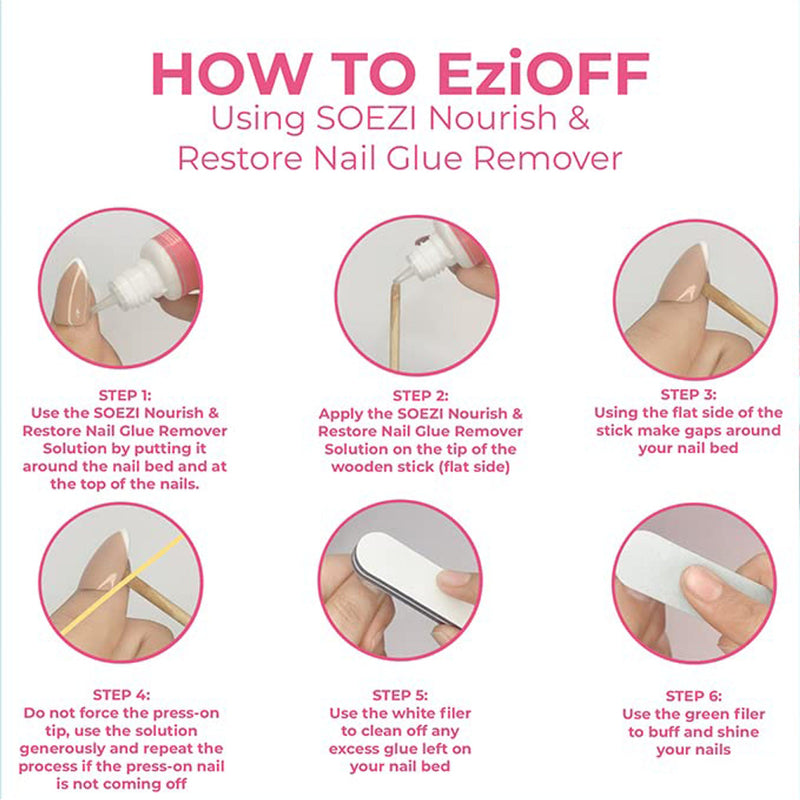 HOW TO EziOFF
Using SOEZI Nourish & Restore Nail Glue Remover

STEP 1:
Use the SOEZI Nourish & Restore Nail Glue Remover Solution by putting it around the nail bed and at the top of the nails.

STEP 2:
Apply the SOEZI Nourish & Restore Nail Glue Remover Solution on the tip of the wooden stick (flat side)

STEP 3:
Using the flat side of the stick make gaps around your nail bed

STEP 4:
Do not force the press-on tip, use the solution generously and repeat the process if the press-on nail is not coming off

STEP 5:
Use the white filer to clean off any excess glue left on your nail bed

STEP 6:
Use the green filer to buff and shine your nails