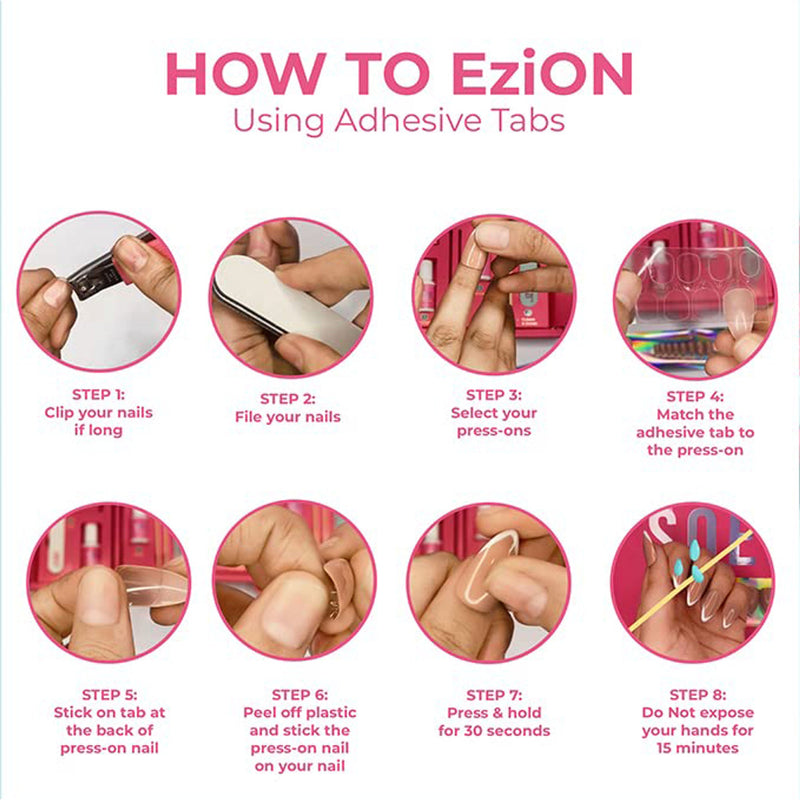 HOW TO EziON
Using Adhesive Tabs

STEP 1:
Clip your nails if long

STEP 2:
File your nails

STEP 3:
Select your press-ons

STEP 4:
Match the adhesive tab to the press-on

STEP 5:
Stick on tab at the back of press-on nail

STEP 6:
Peel off plastic and stick the press-on nail on your nail

STEP 7:
Press & hold for 30 seconds

STEP 8:
Do Not expose your hands for 15 minutes