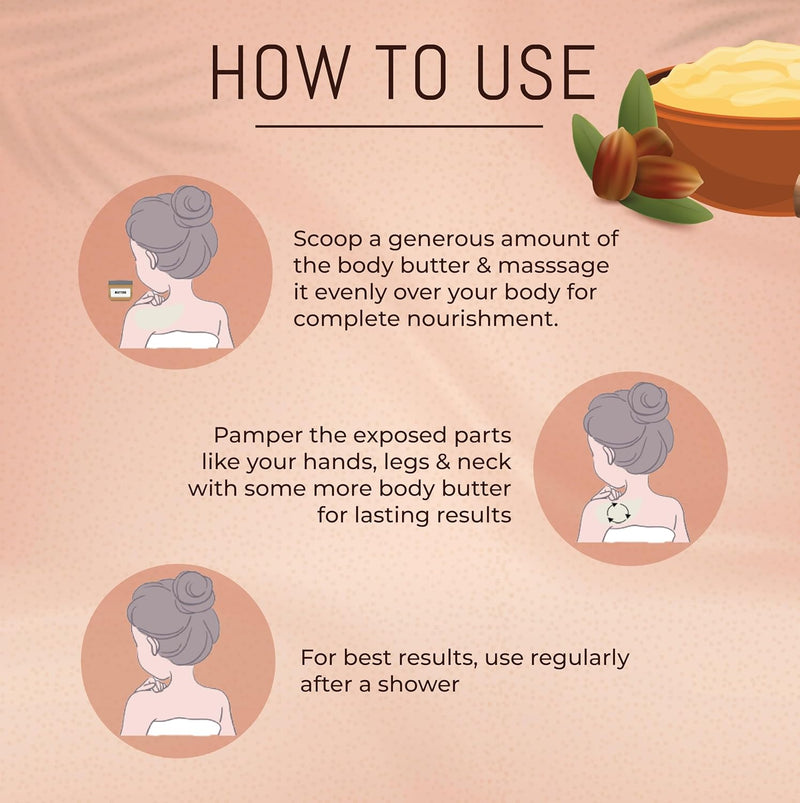 HOW TO USE

BUTTER

Scoop a generous amount of the body butter & masssage it evenly over your body for complete nourishment.

Pamper the exposed parts like your hands, legs & neck with some more body butter for lasting results

For best results, use regularly after a shower