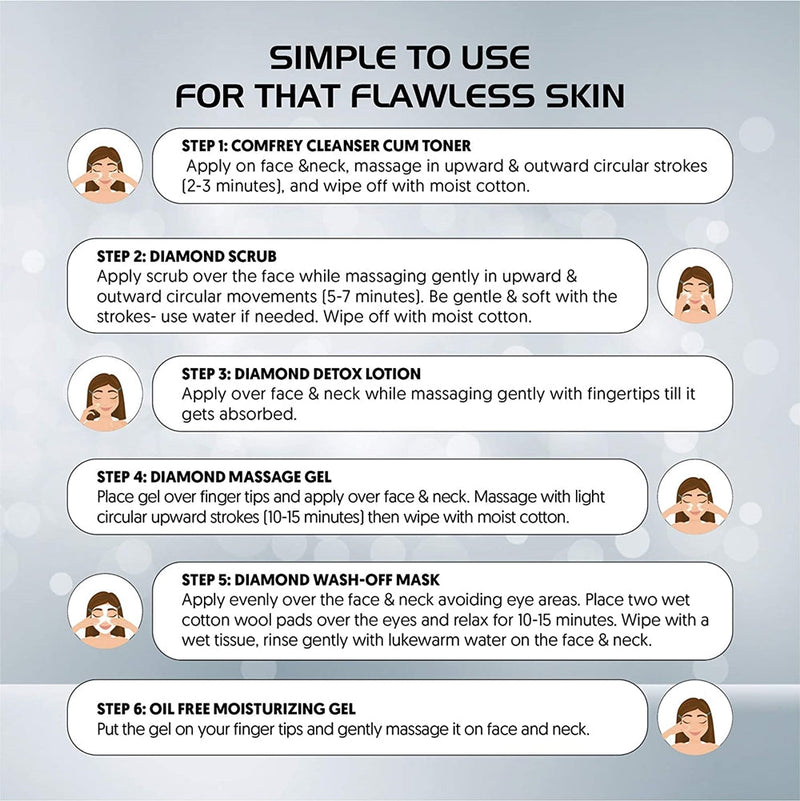 SIMPLE TO USE
FOR THAT FLAWLESS SKIN

STEP 1: COMFREY CLEANSER CUM TONER
Apply on face &neck, massage in upward & outward circular strokes (2-3 minutes), and wipe off with moist cotton.

STEP 2: DIAMOND SCRUB
Apply scrub over the face while massaging gently in upward & outward circular movements (5-7 minutes). Be gentle & soft with the strokes- use water if needed. Wipe off with moist cotton.

STEP 3: DIAMOND DETOX LOTION
Apply over face & neck while massaging gently with fingertips till it gets absorbed.

STEP 4: DIAMOND MASSAGE GEL
Place gel over finger tips and apply over face & neck. Massage with light circular upward strokes (10-15 minutes) then wipe with moist cotton.

STEP 5: DIAMOND WASH-OFF MASK
Apply evenly over the face & neck avoiding eye areas. Place two wet cotton wool pads over the eyes and relax for 10-15 minutes. Wipe with a wet tissue, rinse gently with lukewarm water on the face & neck.

STEP 6: OIL FREE MOISTURIZING GEL
Put the gel on your finger tips and gently massage it on face and neck.