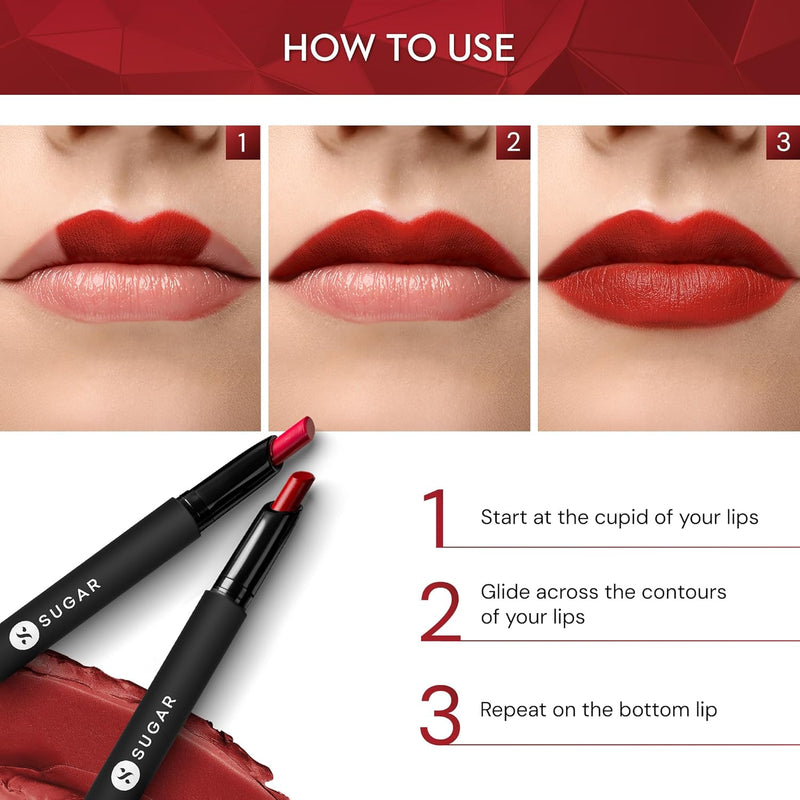 HOW TO USE

1

2

3

SUGAR

SUGAR

1 Start at the cupid of your lips

2 Glide across the contours of your lips

3 Repeat on the bottom lip