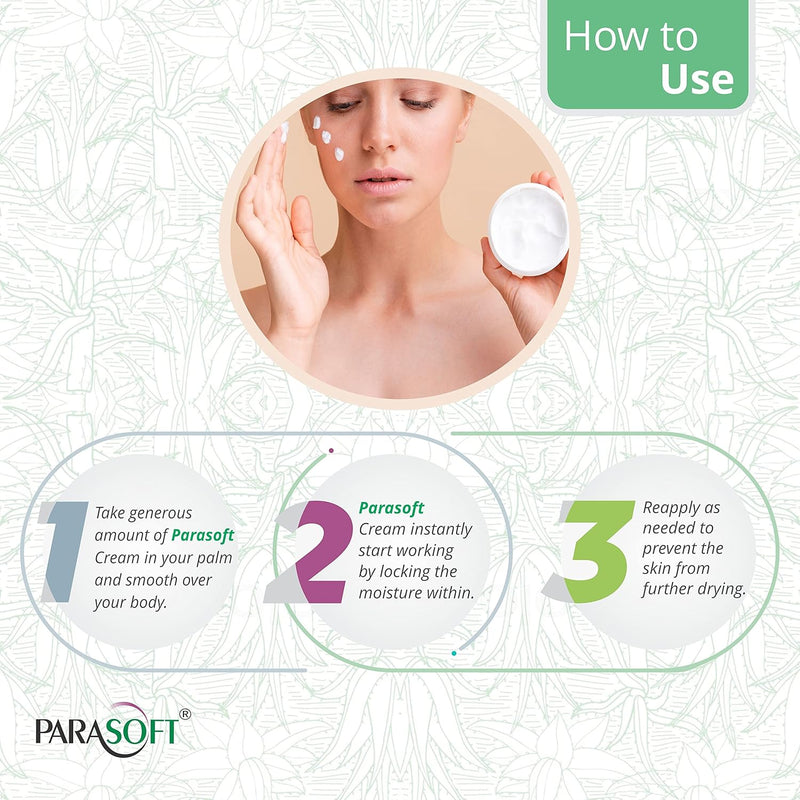 How to Use

1 Take generous amount of Parasoft Cream in your palm and smooth over your body.

2 Parasoft Cream instantly start working by locking the moisture within.

3 Reapply as needed to prevent the skin from further drying.

PARASOFT®