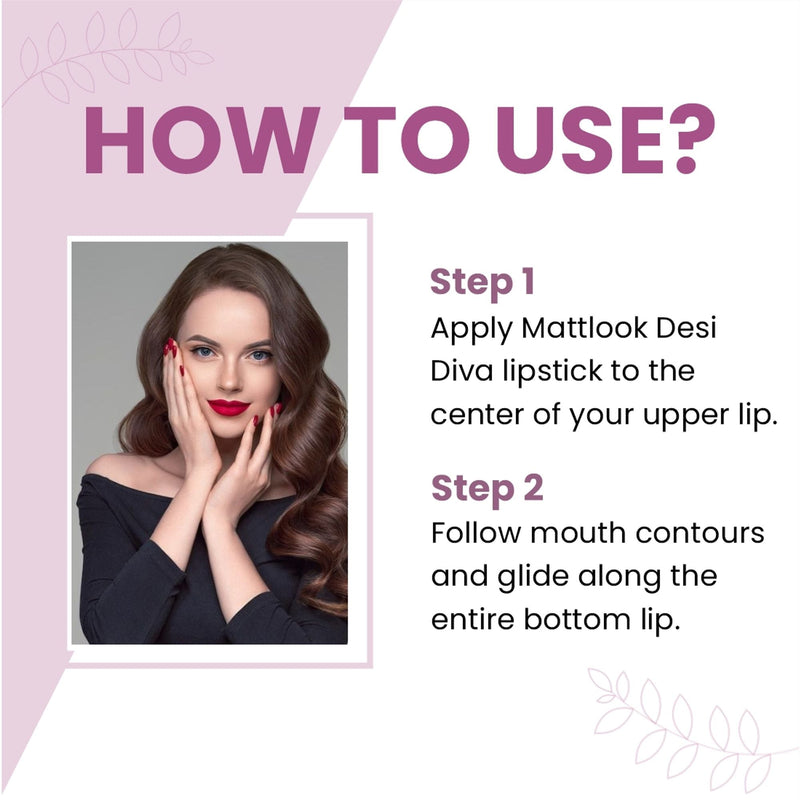 HOW TO USE?

Step 1
Apply Mattlook Desi Diva lipstick to the center of your upper lip.

Step 2
Follow mouth contours and glide along the entire bottom lip.