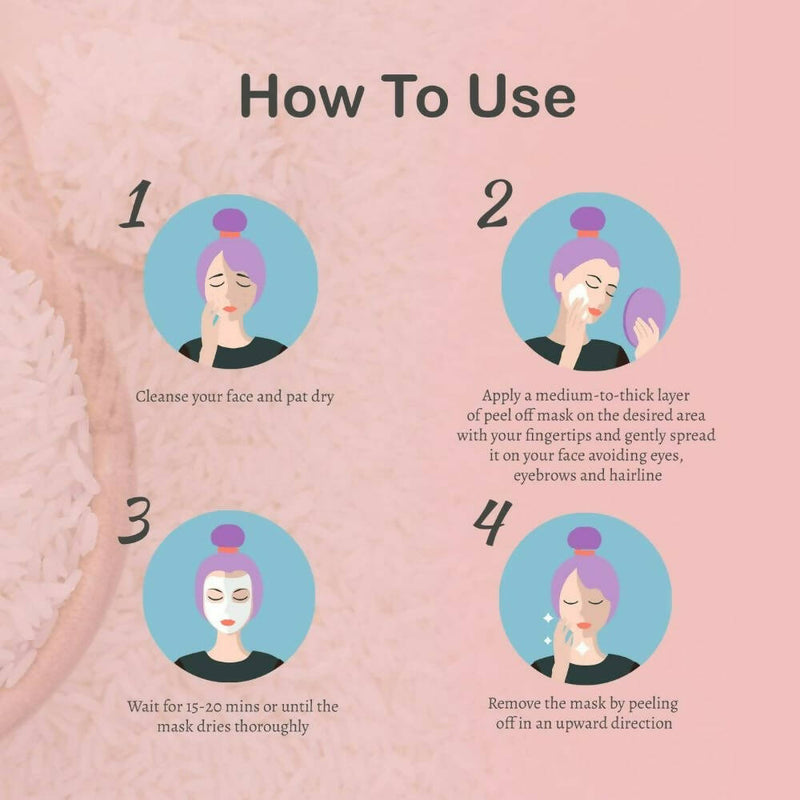 How To Use

1

Cleanse your face and pat dry

2

Apply a medium-to-thick layer of peel off mask on the desired area with your fingertips and gently spread it on your face avoiding eyes, eyebrows and hairline

3

Wait for 15-20 mins or until the mask dries thoroughly

4

Remove the mask by peeling off in an upward direction