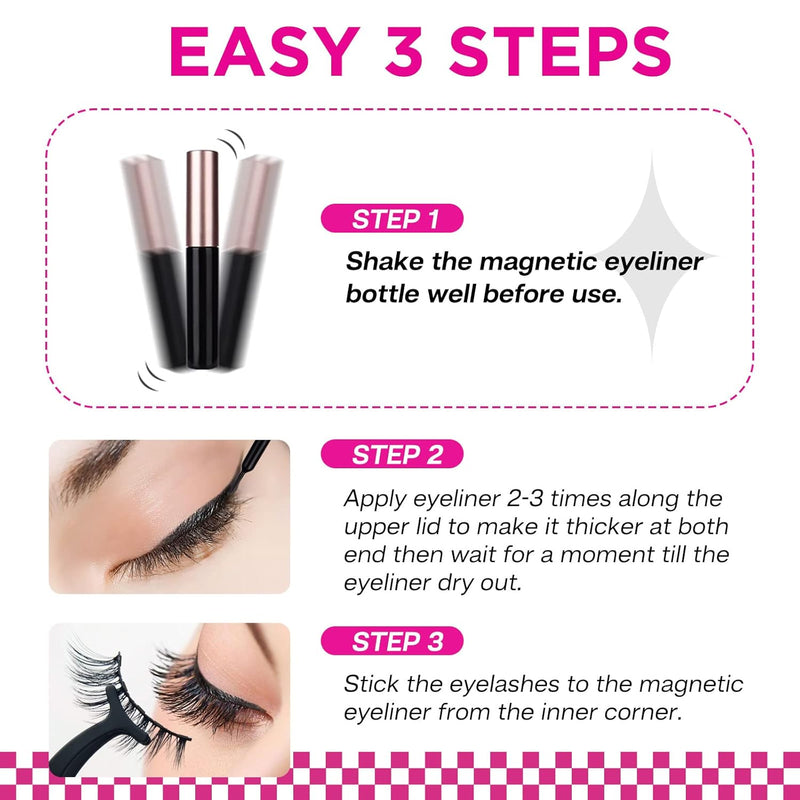 EASY 3 STEPS

STEP 1

Shake the magnetic eyeliner bottle well before use.

STEP 2

Apply eyeliner 2-3 times along the upper lid to make it thicker at both end then wait for a moment till the eyeliner dry out.

STEP 3

Stick the eyelashes to the magnetic eyeliner from the inner corner.