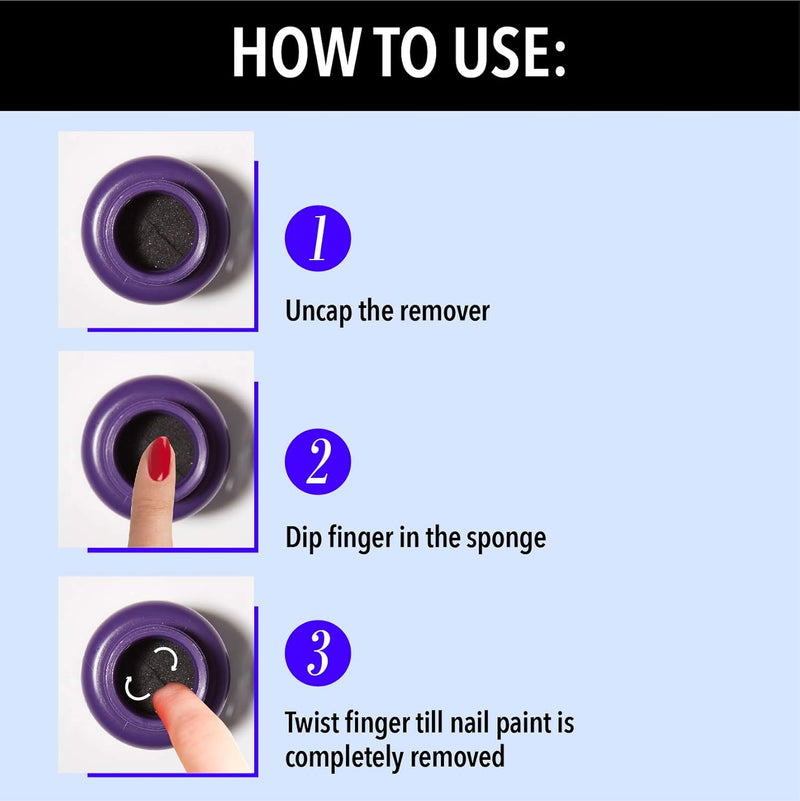 HOW TO USE:

1

Uncap the remover

2

Dip finger in the sponge

3

Twist finger till nail paint is completely removed