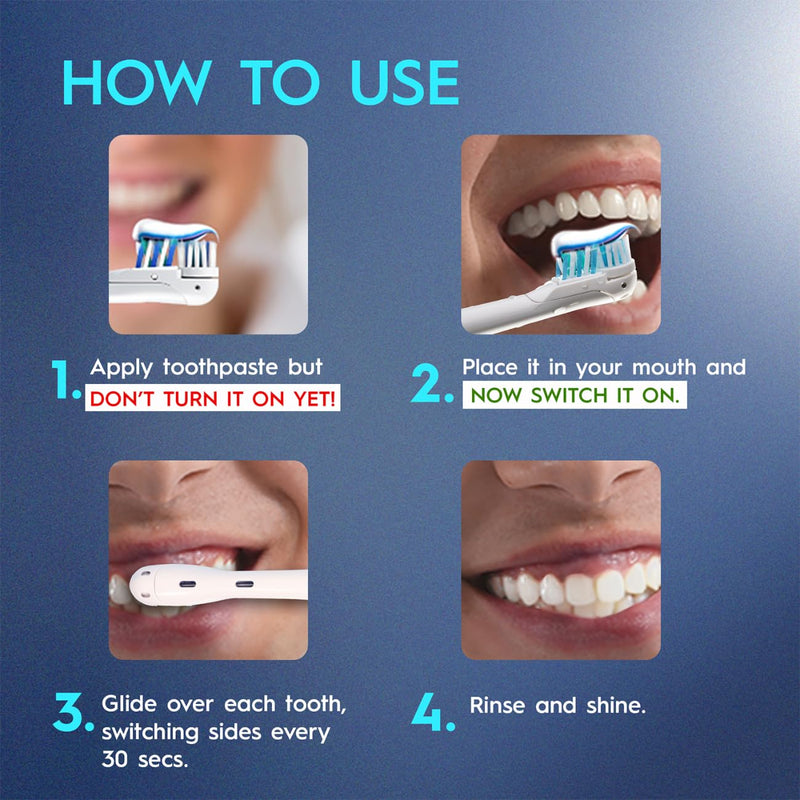 HOW TO USE

1. Apply toothpaste but DON'T TURN IT ON YET!

2. Place it in your mouth and NOW SWITCH IT ON.

3. Glide over each tooth, switching sides every 30 secs.

4. Rinse and shine.