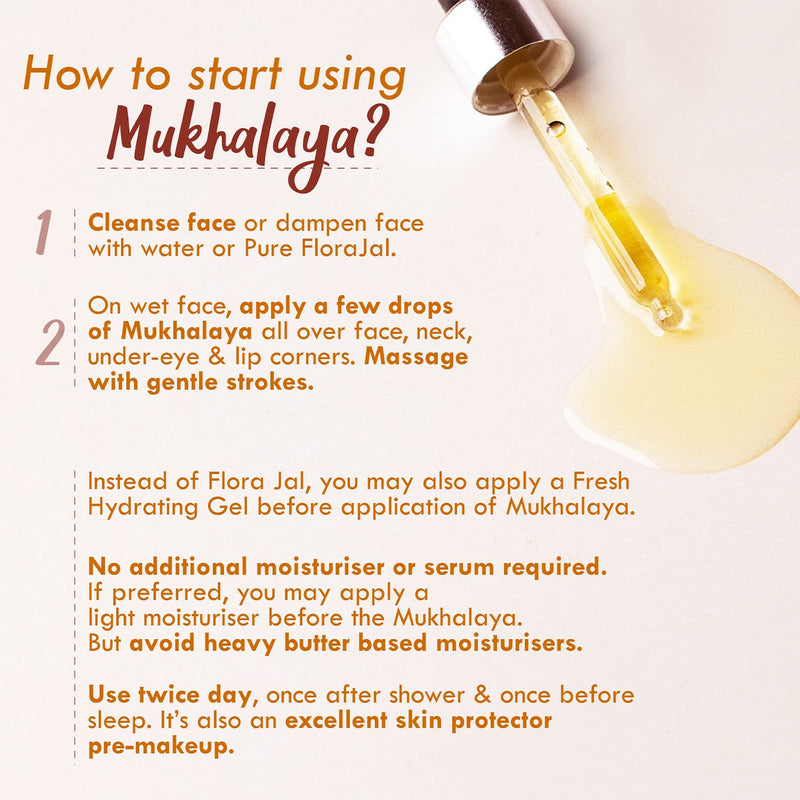 How to start using Mukhalaya?

1 Cleanse face or dampen face with water or Pure FloraJal.

2 On wet face, apply a few drops of Mukhalaya all over face, neck, under-eye & lip corners. Massage with gentle strokes.

Instead of Flora Jal, you may also apply a Fresh Hydrating Gel before application of Mukhalaya.

No additional moisturiser or serum required. If preferred, you may apply a light moisturiser before the Mukhalaya. But avoid heavy butter based moisturisers.

Use twice day, once after shower & once before sleep. It's also an excellent skin protector pre-makeup.